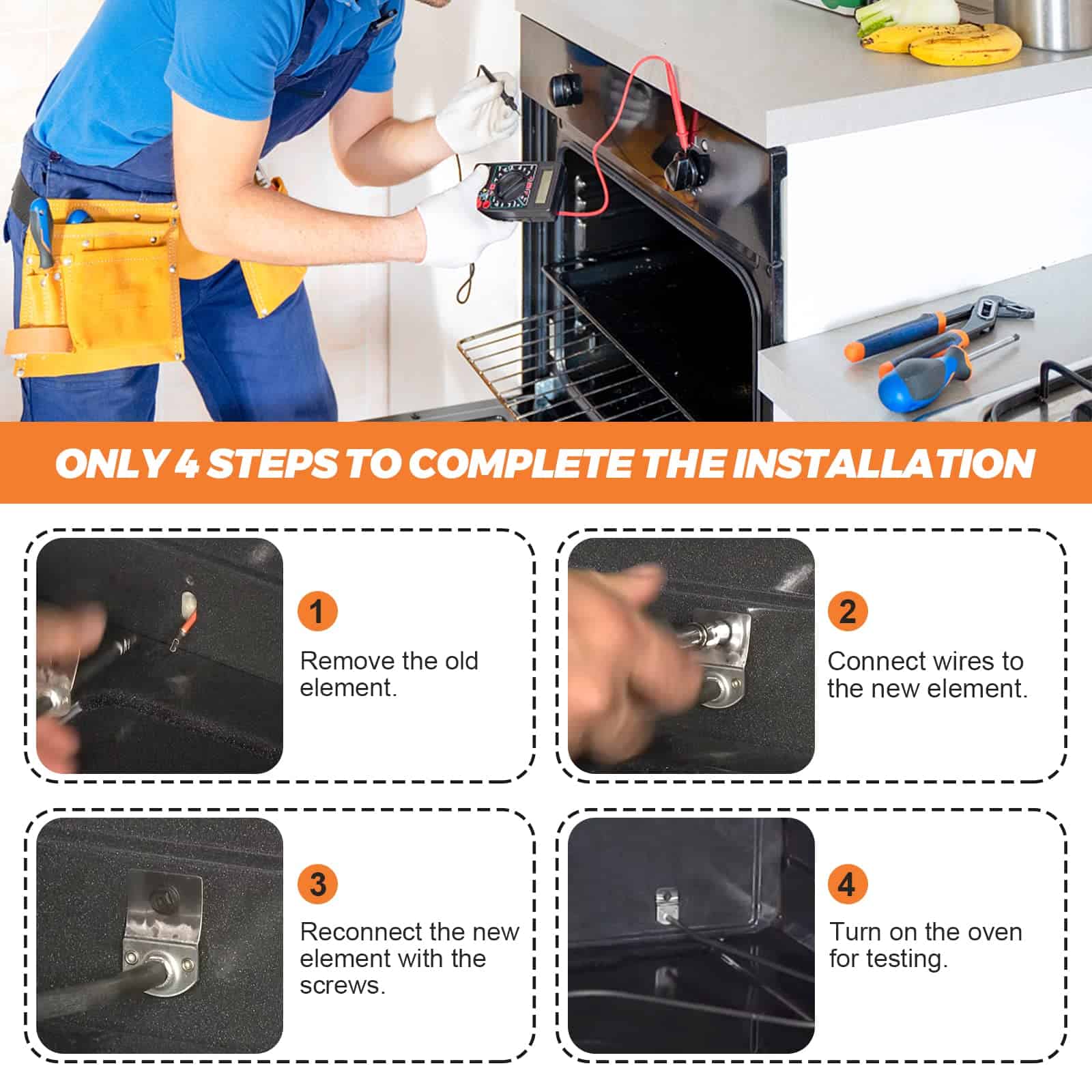 ONLY 4 STEPS TO COMPLETE THE INSTALLATION

1

Remove the old element.

2

Connect wires to the new element.

3

Reconnect the new element with the screws.

4

Turn on the oven for testing.