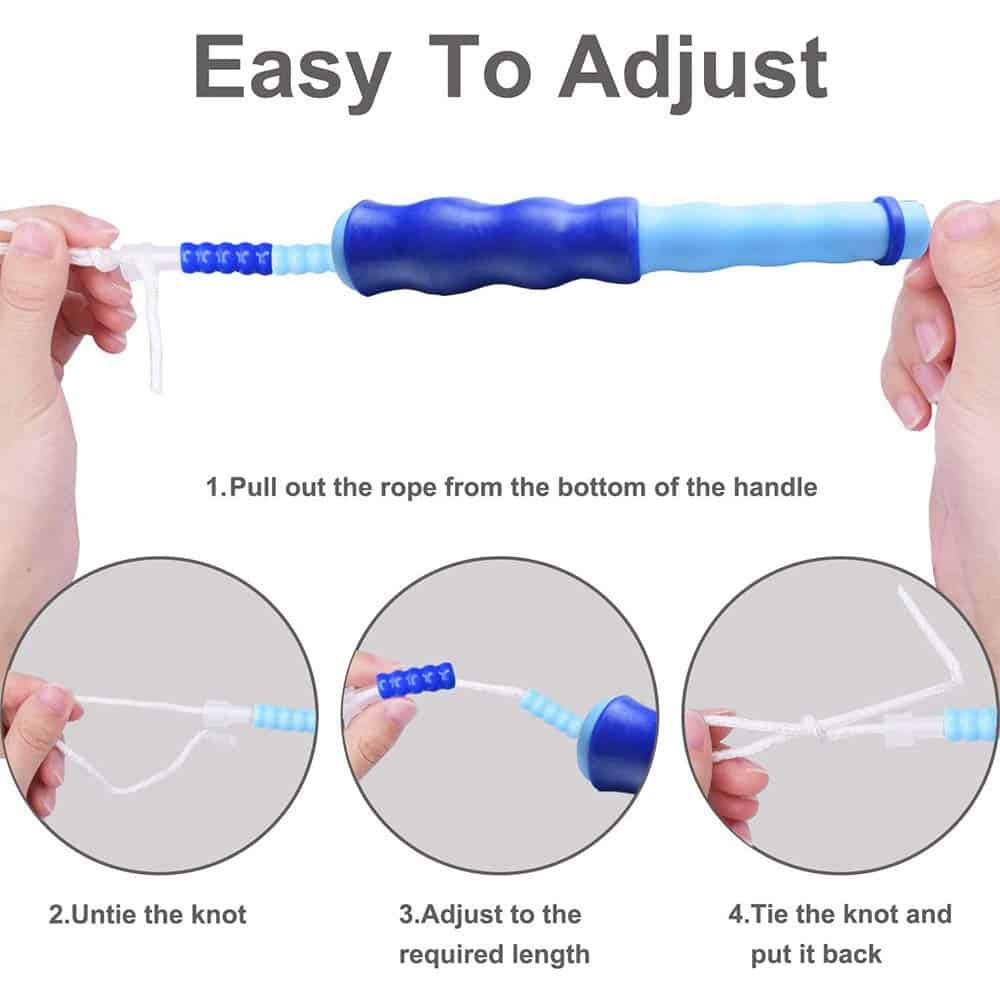 Easy To Adjust

1.Pull out the rope from the bottom of the handle

2.Untie the knot

3.Adjust to the required length

4.Tie the knot and put it back