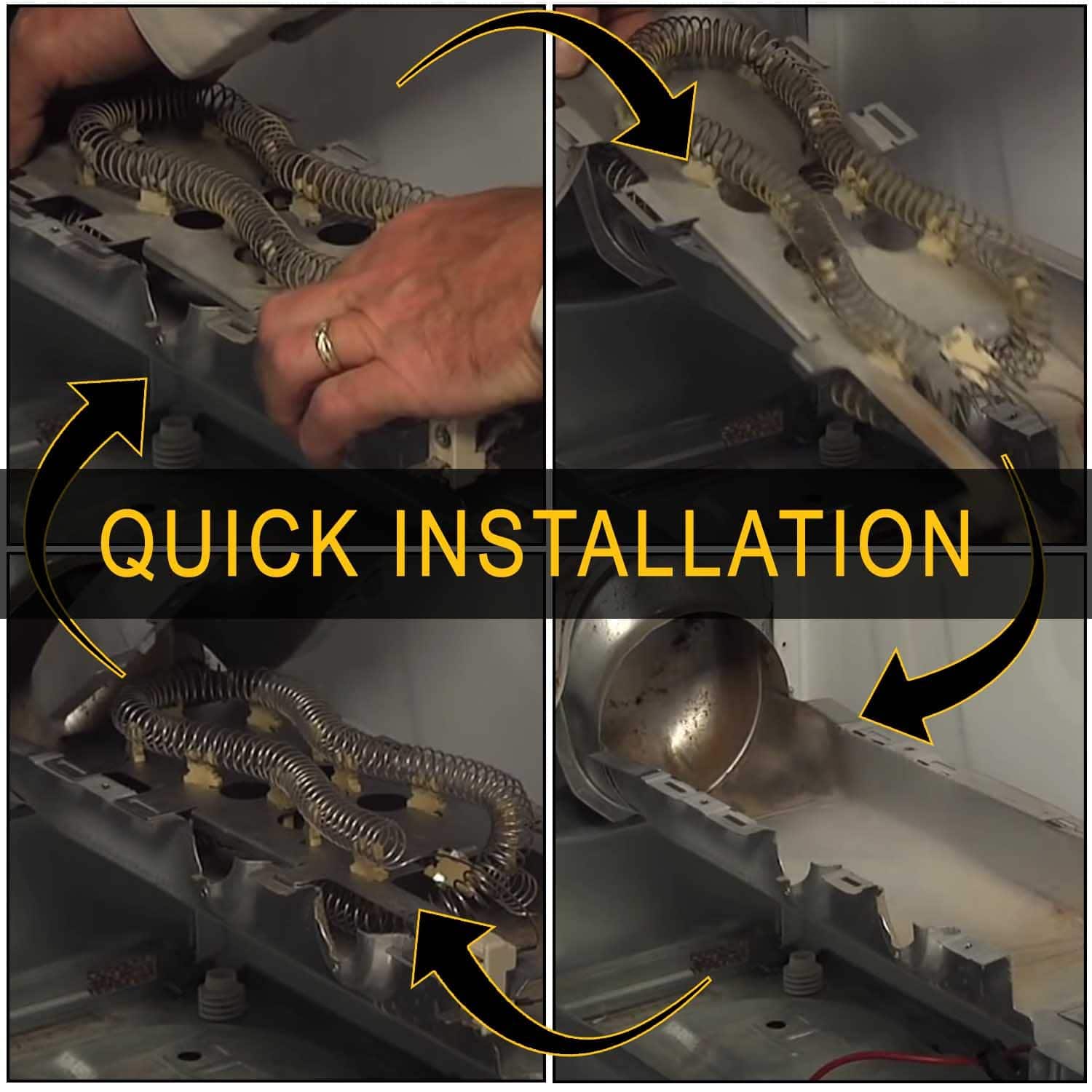 QUICK INSTALLATION