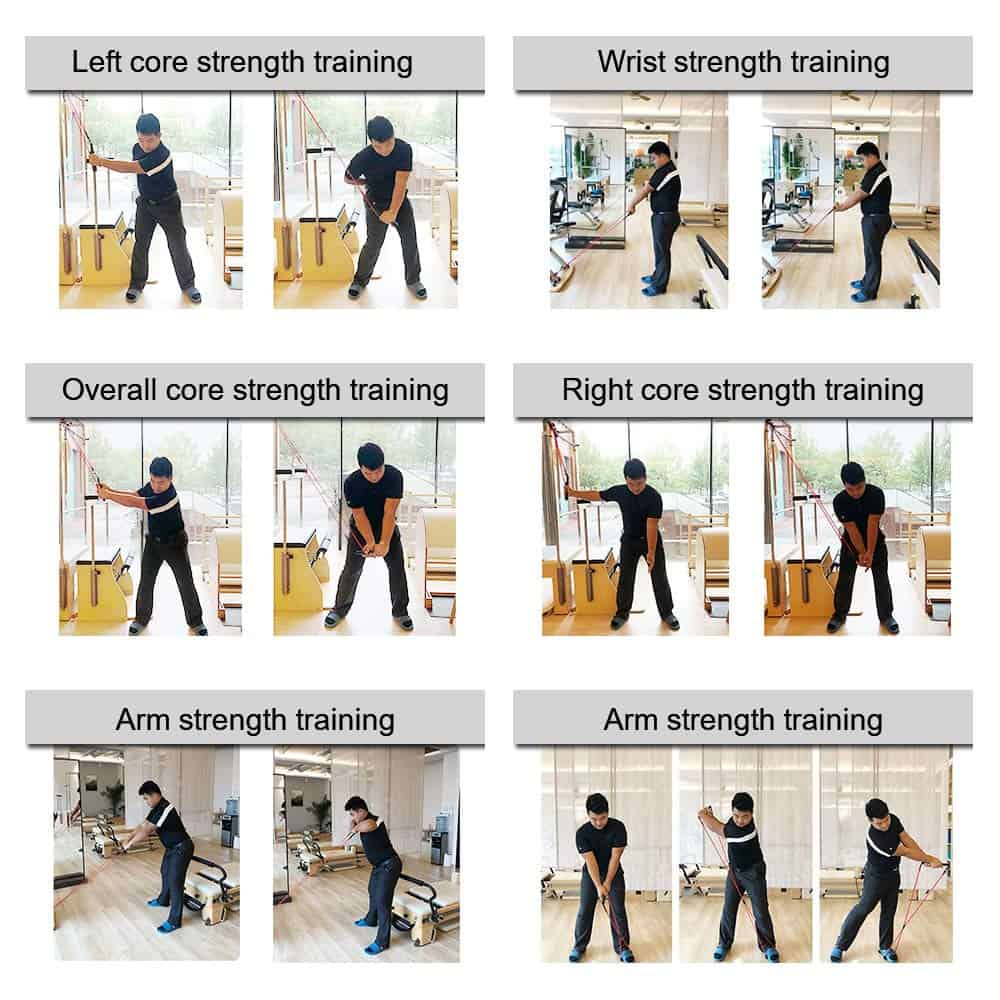 Left core strength training

Wrist strength training

Overall core strength training

Right core strength training

Arm strength training

Arm strength training