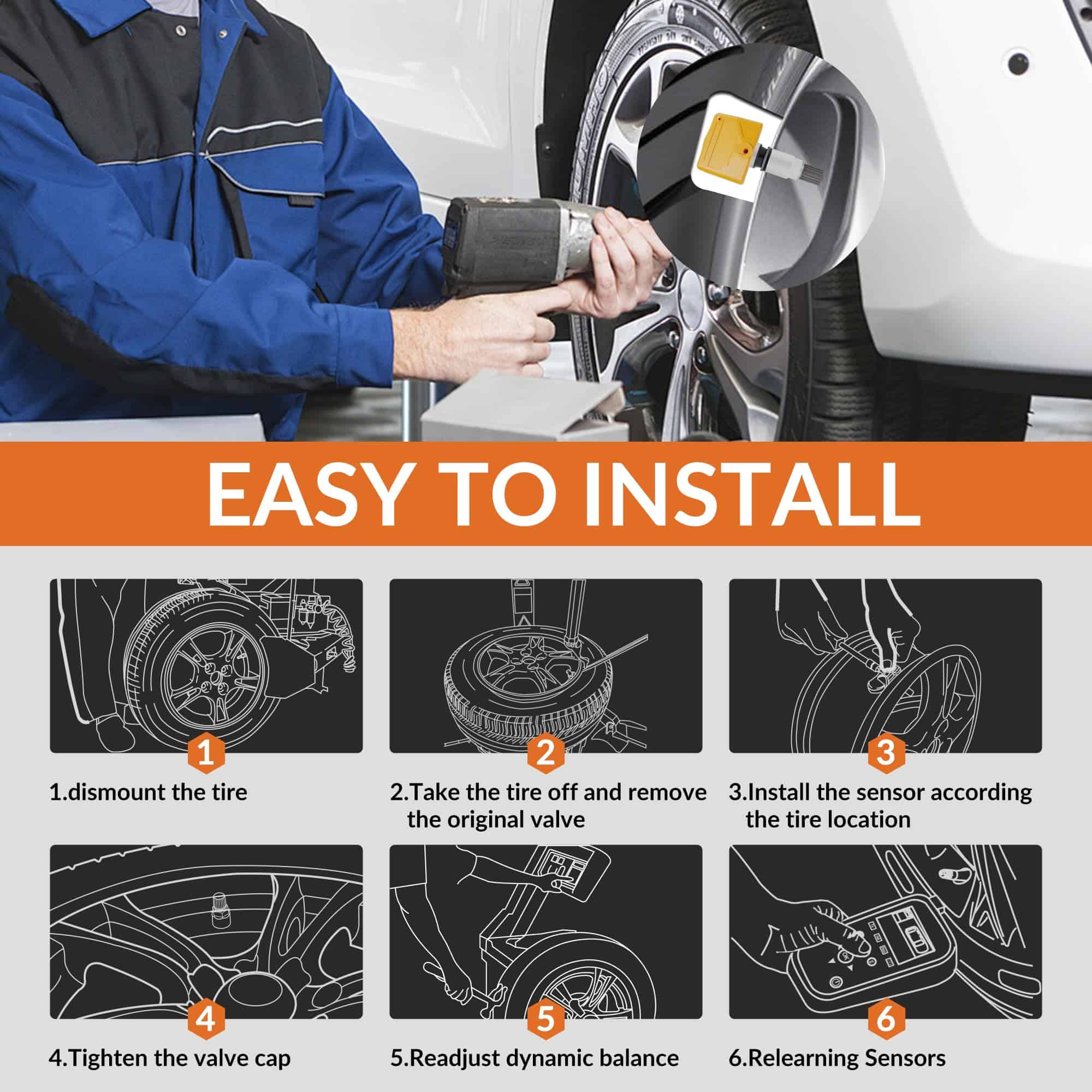 EASY TO INSTALL

1

1.dismount the tire

2

2.Take the tire off and remove the original valve

3

3.Install the sensor according the tire location

4

4.Tighten the valve cap

5

5.Readjust dynamic balance

6

6.Relearning Sensors