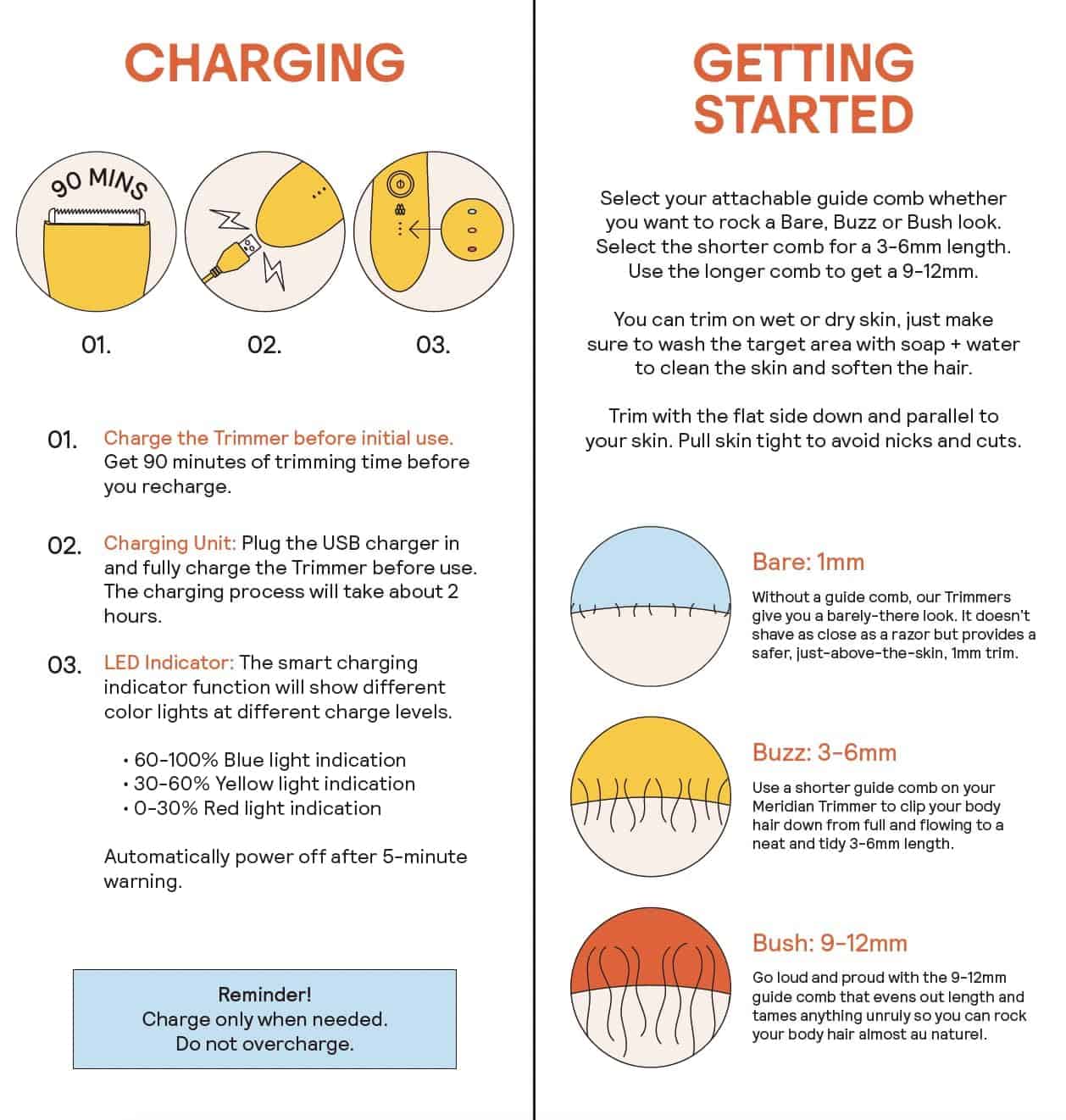 CHARGING

90 MINS

01.

02.

03.

01. Charge the Trimmer before initial use. Get 90 minutes of trimming time before you recharge.

02. Charging Unit: Plug the USB charger in and fully charge the Trimmer before use. The charging process will take about 2 hours.

03. LED Indicator: The smart charging indicator function will show different color lights at different charge levels.

• 60-100% Blue light indication
• 30-60% Yellow light indication
• 0-30% Red light indication

Automatically power off after 5-minute warning.

Reminder!
Charge only when needed.
Do not overcharge.

GETTING STARTED

Select your attachable guide comb whether you want to rock a Bare, Buzz or Bush look. Select the shorter comb for a 3-6mm length. Use the longer comb to get a 9-12mm.

You can trim on wet or dry skin, just make sure to wash the target area with soap + water to clean the skin and soften the hair.

Trim with the flat side down and parallel to your skin. Pull skin tight to avoid nicks and cuts.

Bare: 1mm

Without a guide comb, our Trimmers give you a barely-there look. It doesn't shave as close as a razor but provides a safer, just-above-the-skin, 1mm trim.

Buzz: 3-6mm

Use a shorter guide comb on your Meridian Trimmer to clip your body hair down from full and flowing to a neat and tidy 3-6mm length.

Bush: 9-12mm

Go loud and proud with the 9-12mm guide comb that evens out length and tames anything unruly so you can rock your body hair almost au naturel.