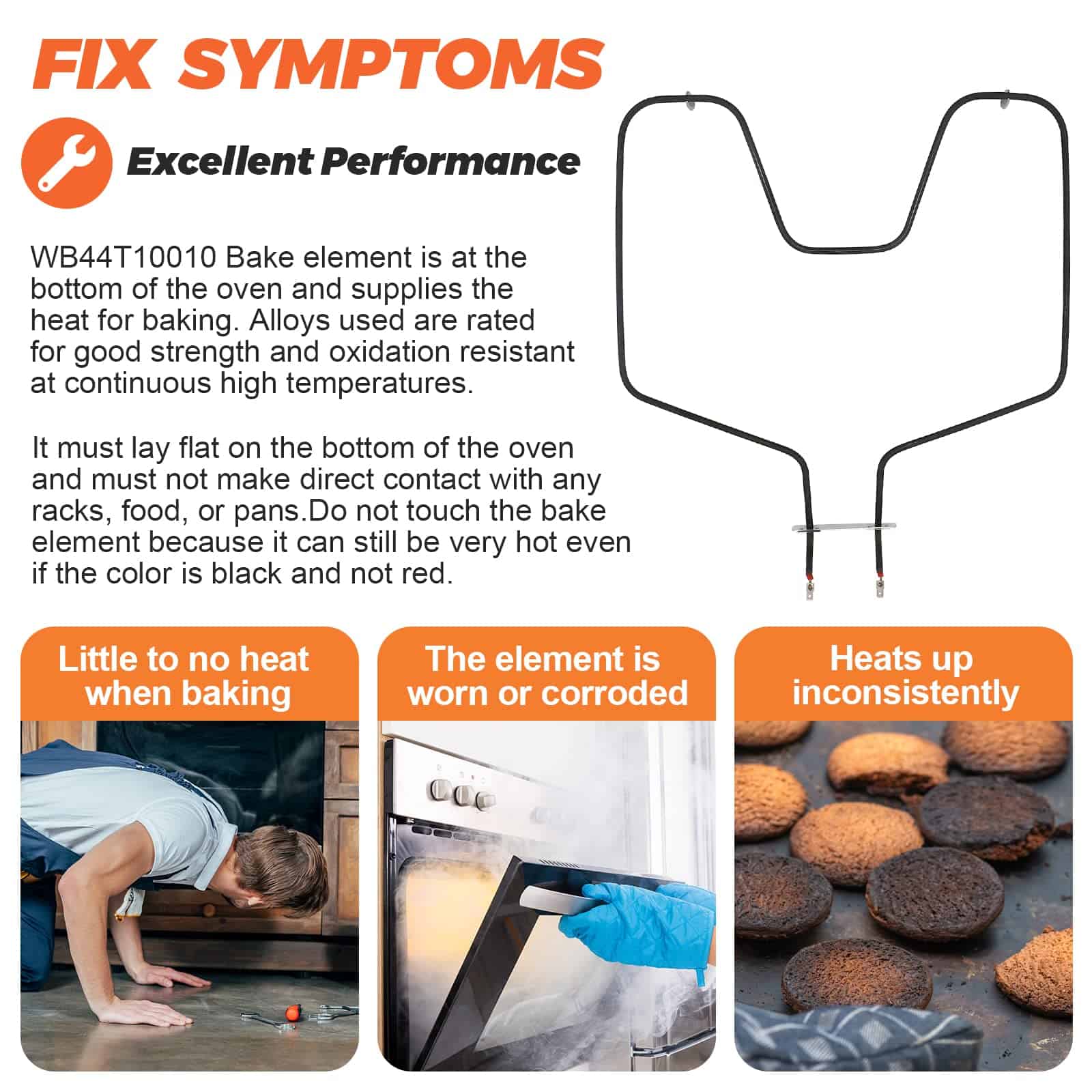 FIX SYMPTOMS

Excellent Performance

WB44T10010 Bake element is at the bottom of the oven and supplies the heat for baking. Alloys used are rated for good strength and oxidation resistant at continuous high temperatures.

It must lay flat on the bottom of the oven and must not make direct contact with any racks, food, or pans.Do not touch the bake element because it can still be very hot even if the color is black and not red.

Little to no heat when baking

The element is worn or corroded

Heats up inconsistently