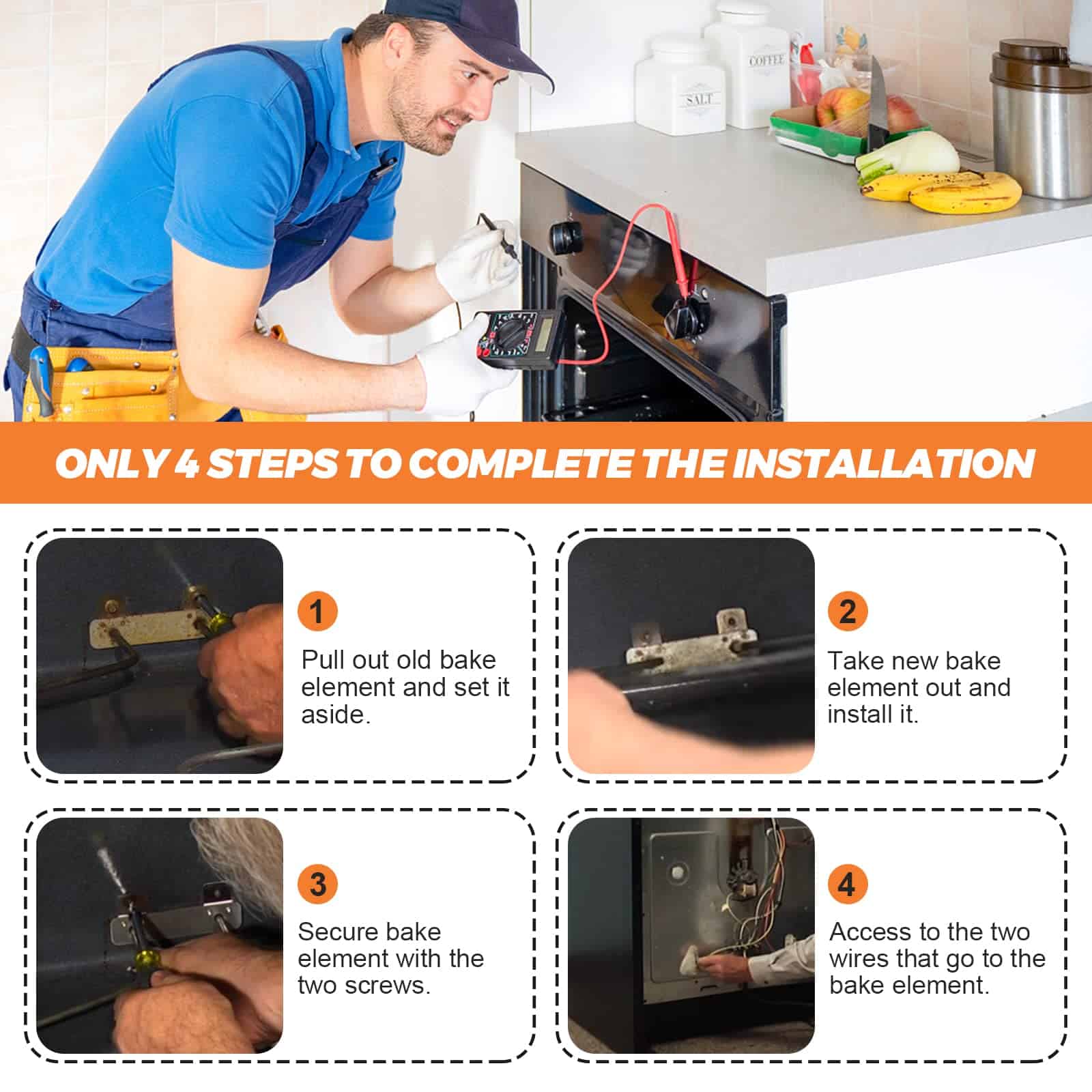 COFFEE

SALT

ONLY 4 STEPS TO COMPLETE THE INSTALLATION

1

Pull out old bake element and set it aside.

2

Take new bake element out and install it.

3

Secure bake element with the two screws.

4

Access to the two wires that go to the bake element.