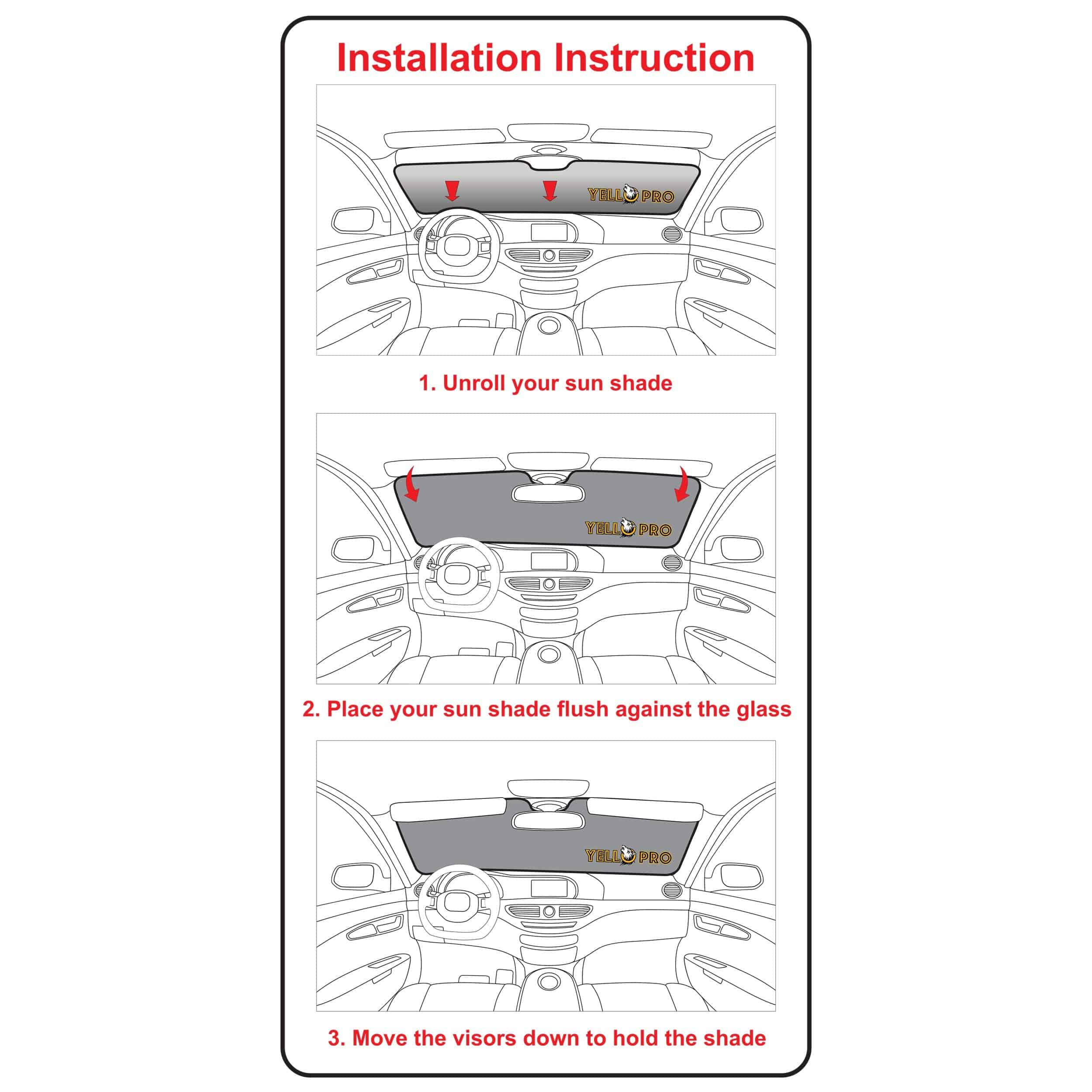 Installation Instruction

YELLO PRO

1. Unroll your sun shade

YELLO PRO

2. Place your sun shade flush against the glass

YELLO PRO

3. Move the visors down to hold the shade