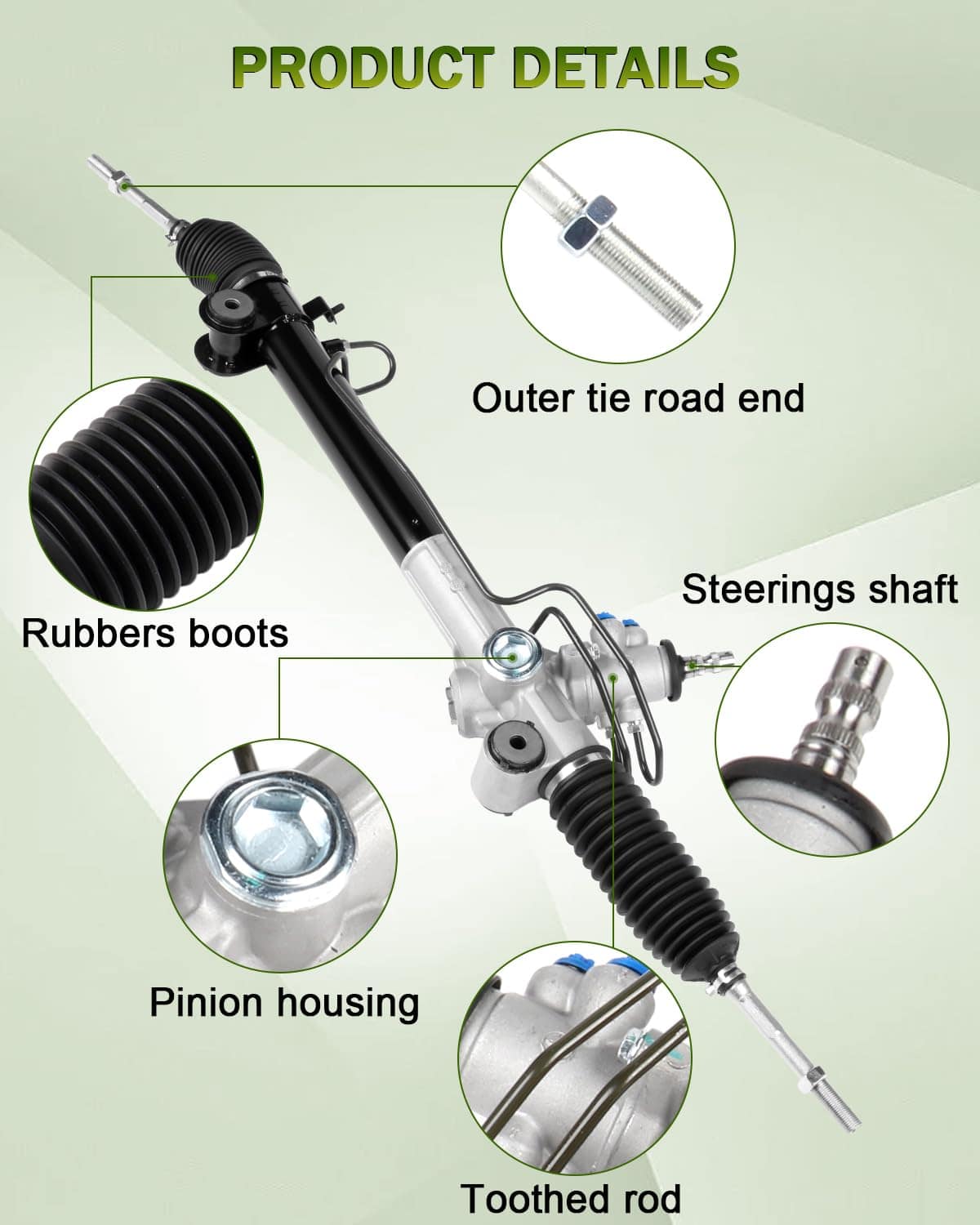 PRODUCT DETAILS

Outer tie road end

Rubbers boots

Steerings shaft

Pinion housing

Toothed rod