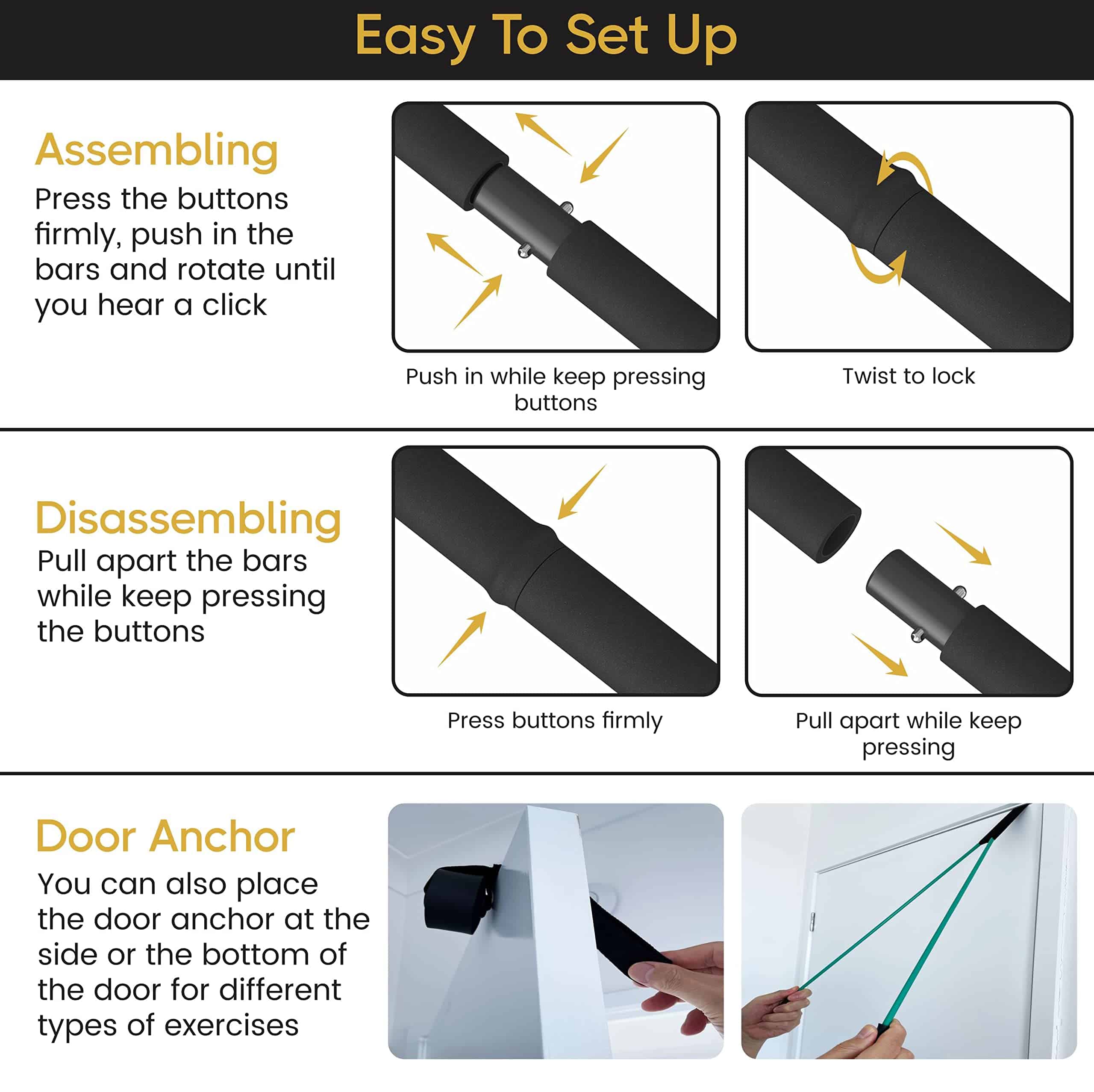 Easy To Set Up

Assembling
Press the buttons firmly, push in the bars and rotate until you hear a click

Push in while keep pressing buttons

Twist to lock

Disassembling
Pull apart the bars while keep pressing the buttons

Press buttons firmly

Pull apart while keep pressing

Door Anchor
You can also place the door anchor at the side or the bottom of the door for different types of exercises