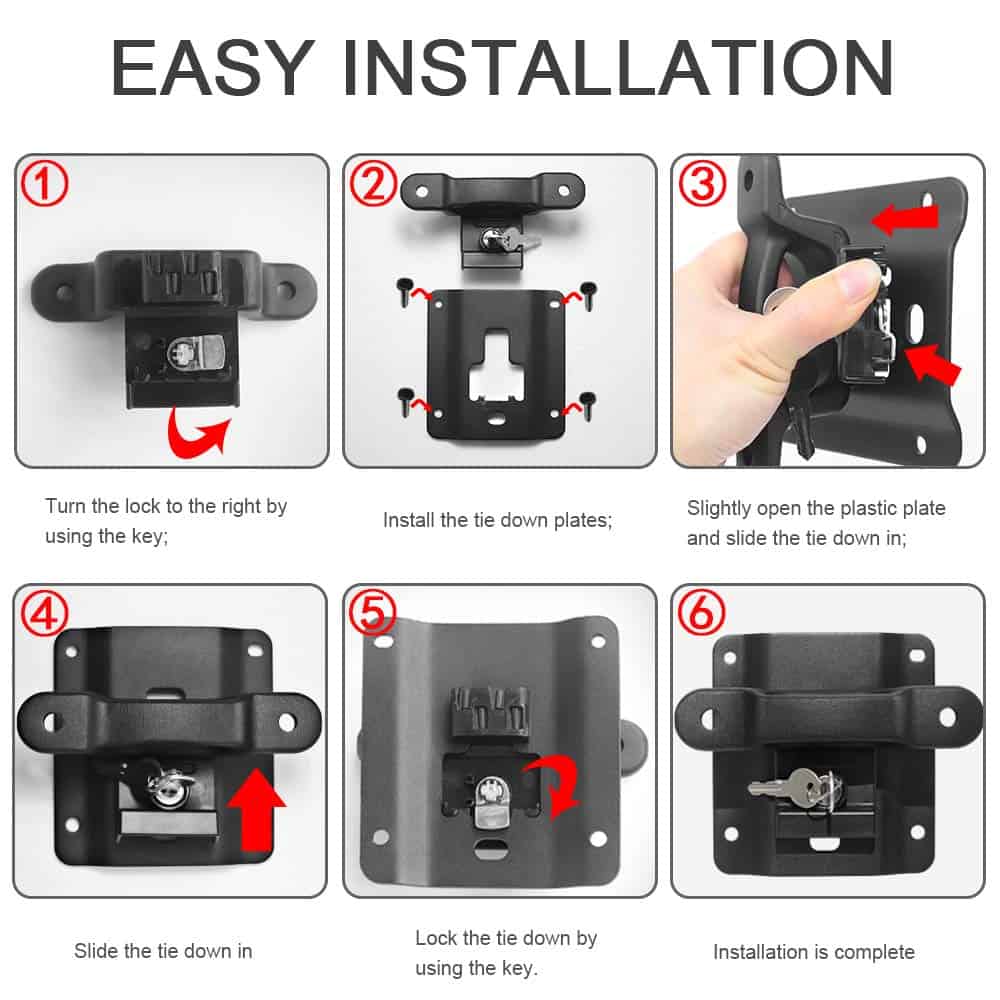 EASY INSTALLATION

①

Turn the lock to the right by using the key;

②

Install the tie down plates;

③

Slightly open the plastic plate and slide the tie down in;

④

Slide the tie down in

⑤

Lock the tie down by using the key.

⑥

Installation is complete