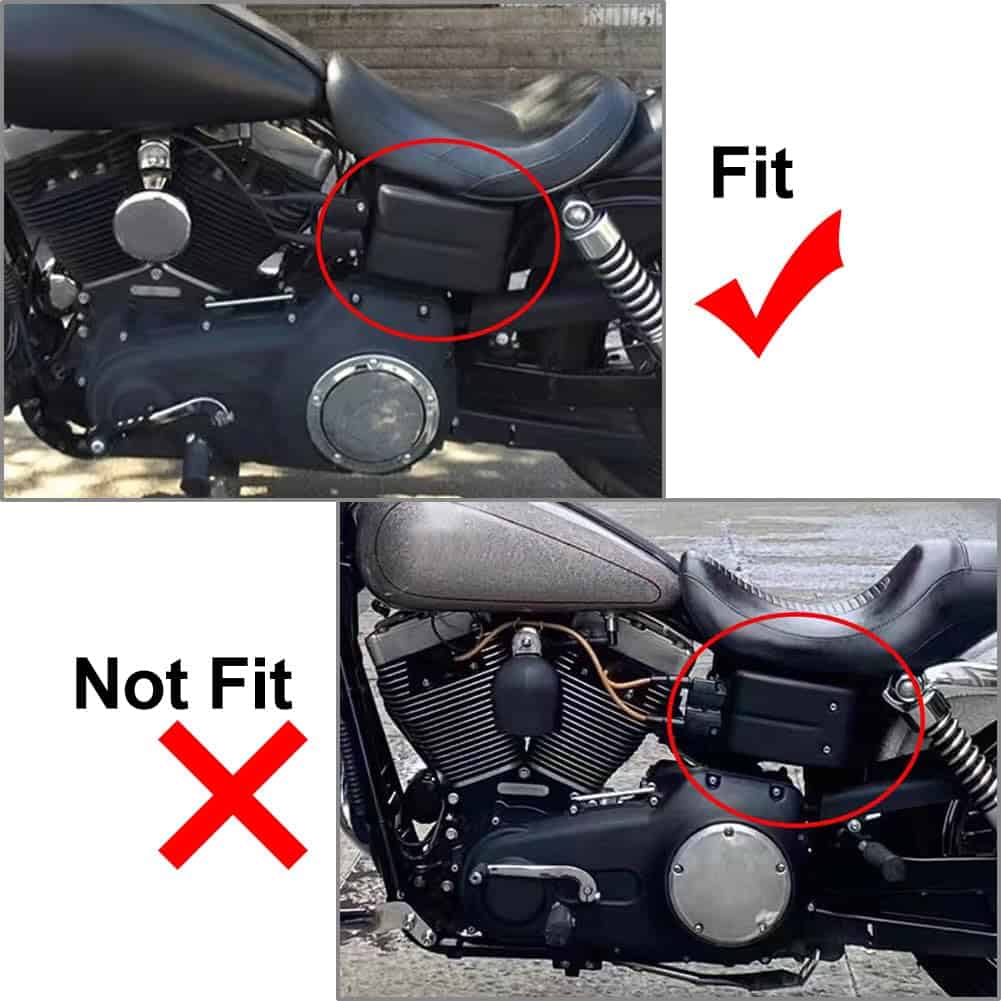 Fit

Not Fit