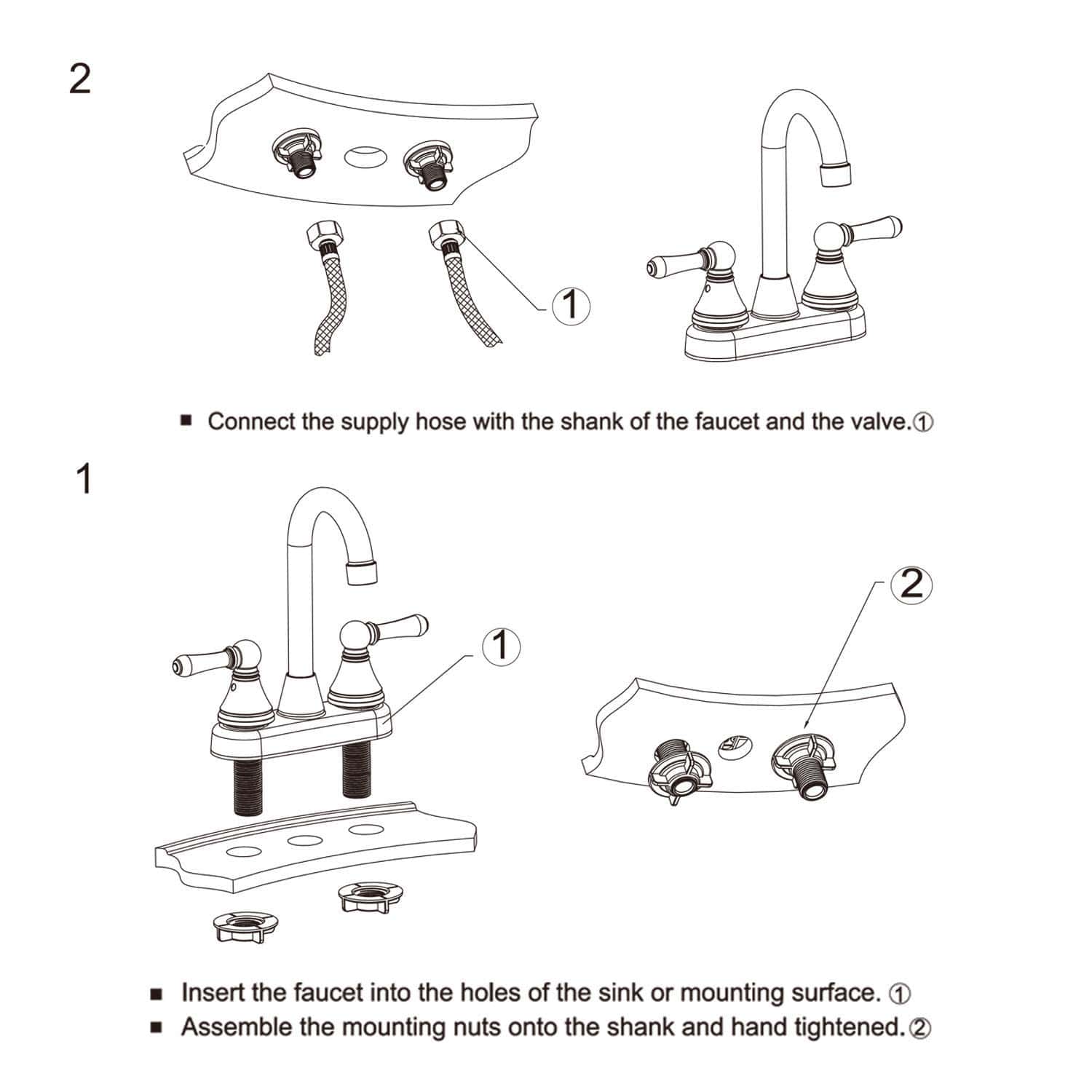 2

1

■ Connect the supply hose with the shank of the faucet and the valve.①

1

1

2

■ Insert the faucet into the holes of the sink or mounting surface. ①
■ Assemble the mounting nuts onto the shank and hand tightened.②