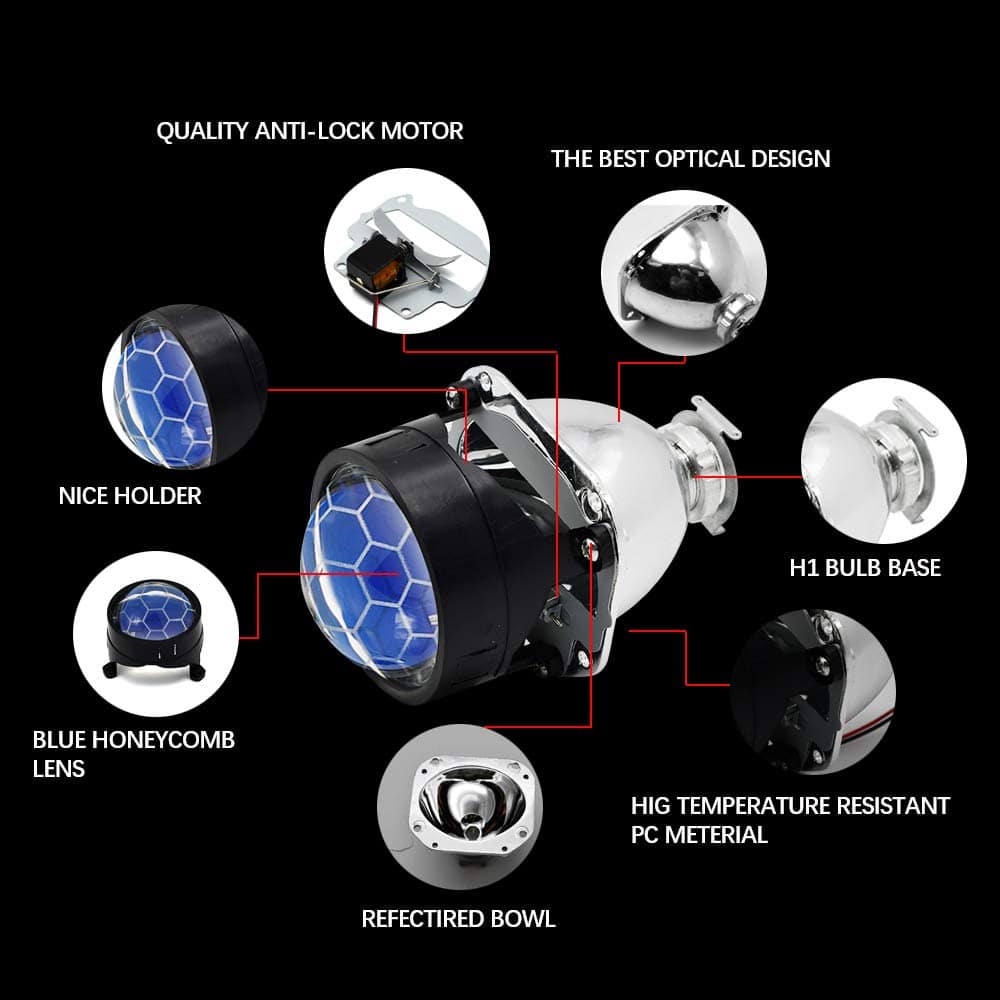 QUALITY ANTI-LOCK MOTOR

THE BEST OPTICAL DESIGN

NICE HOLDER

H1 BULB BASE

BLUE HONEYCOMB LENS

HIG TEMPERATURE RESISTANT PC METERIAL

REFECTIRED BOWL