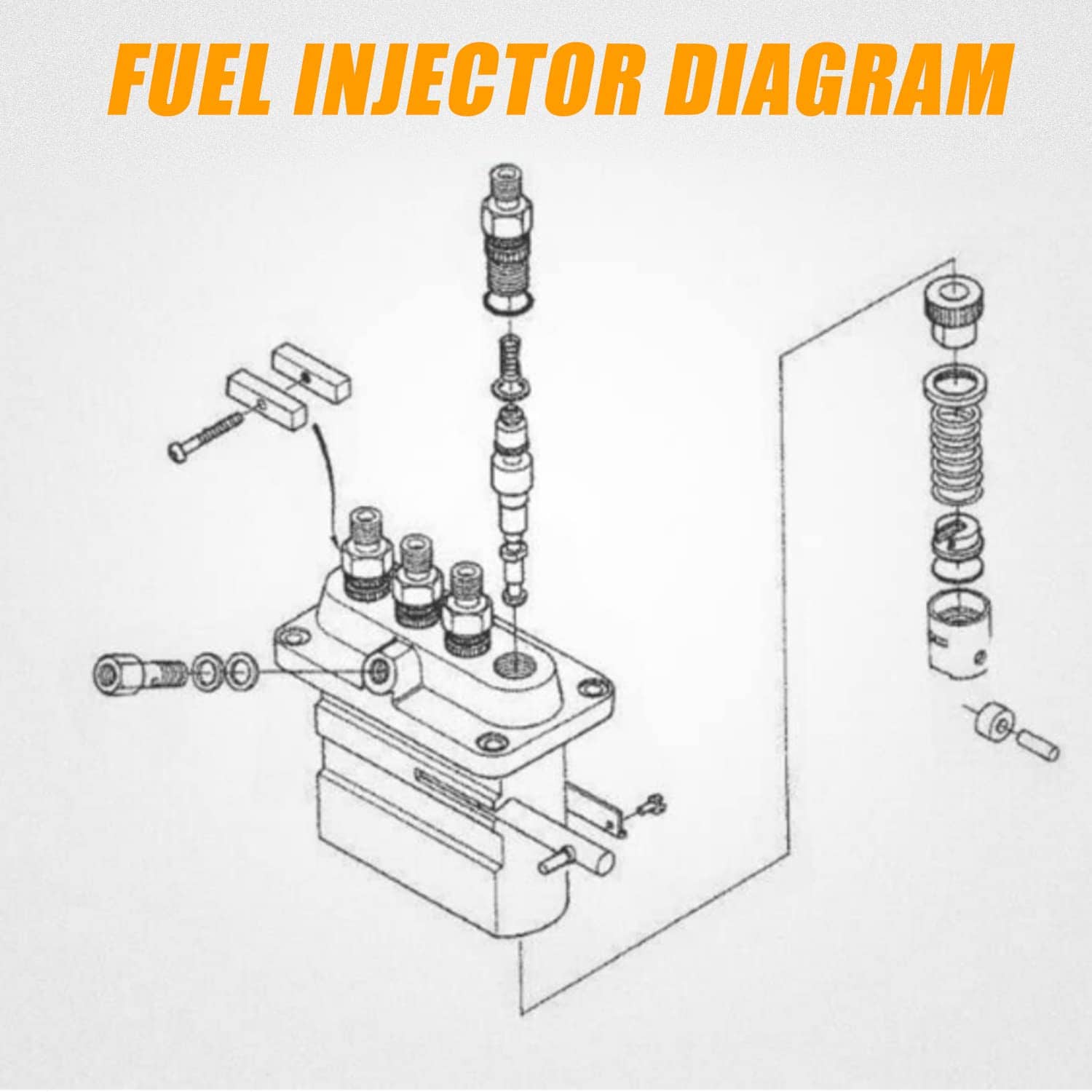 FUEL INJECTOR DIAGRAM