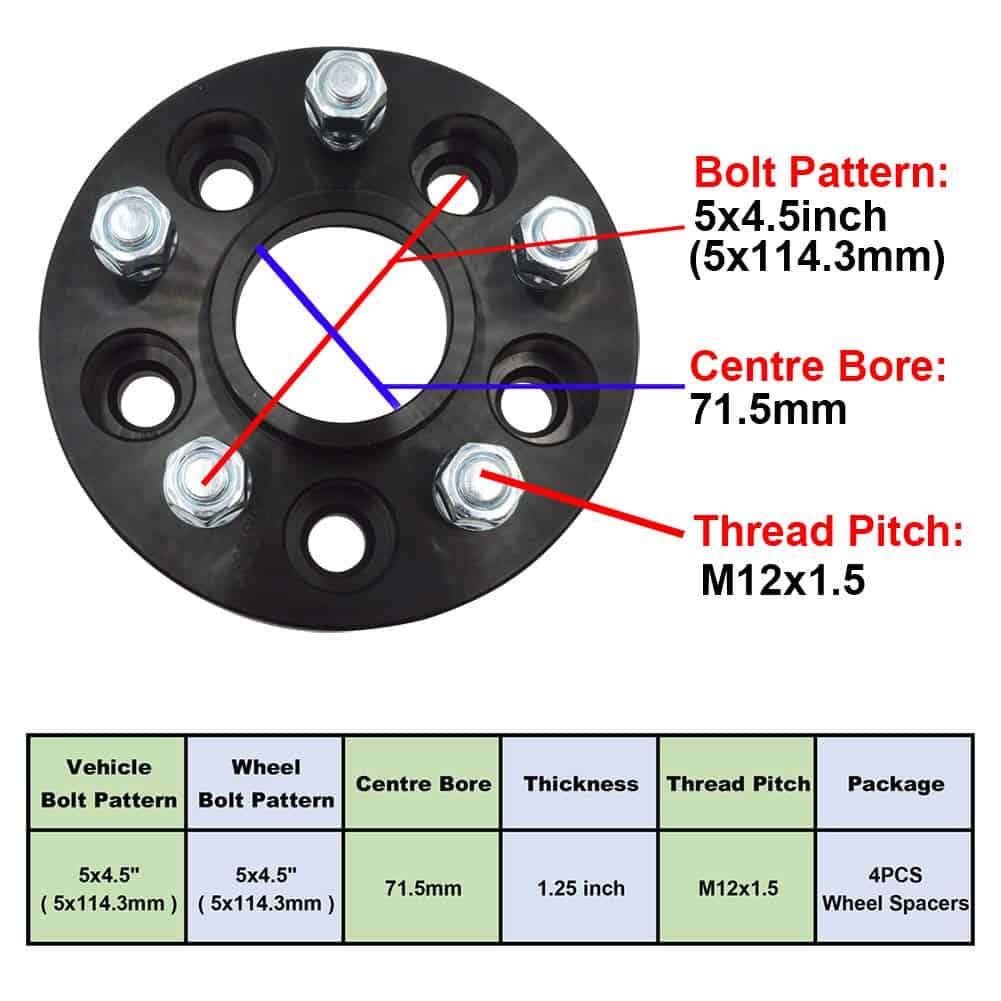 Bolt Pattern:
5x4.5inch
(5x114.3mm)

Centre Bore:
71.5mm

Thread Pitch:
M12x1.5

| Vehicle Bolt Pattern | Wheel Bolt Pattern | Centre Bore | Thickness | Thread Pitch | Package |
|---|---|---|---|---|---|
| 5x4.5" ( 5x114.3mm ) | 5x4.5" ( 5x114.3mm ) | 71.5mm | 1.25 inch | M12x1.5 | 4PCS Wheel Spacers |