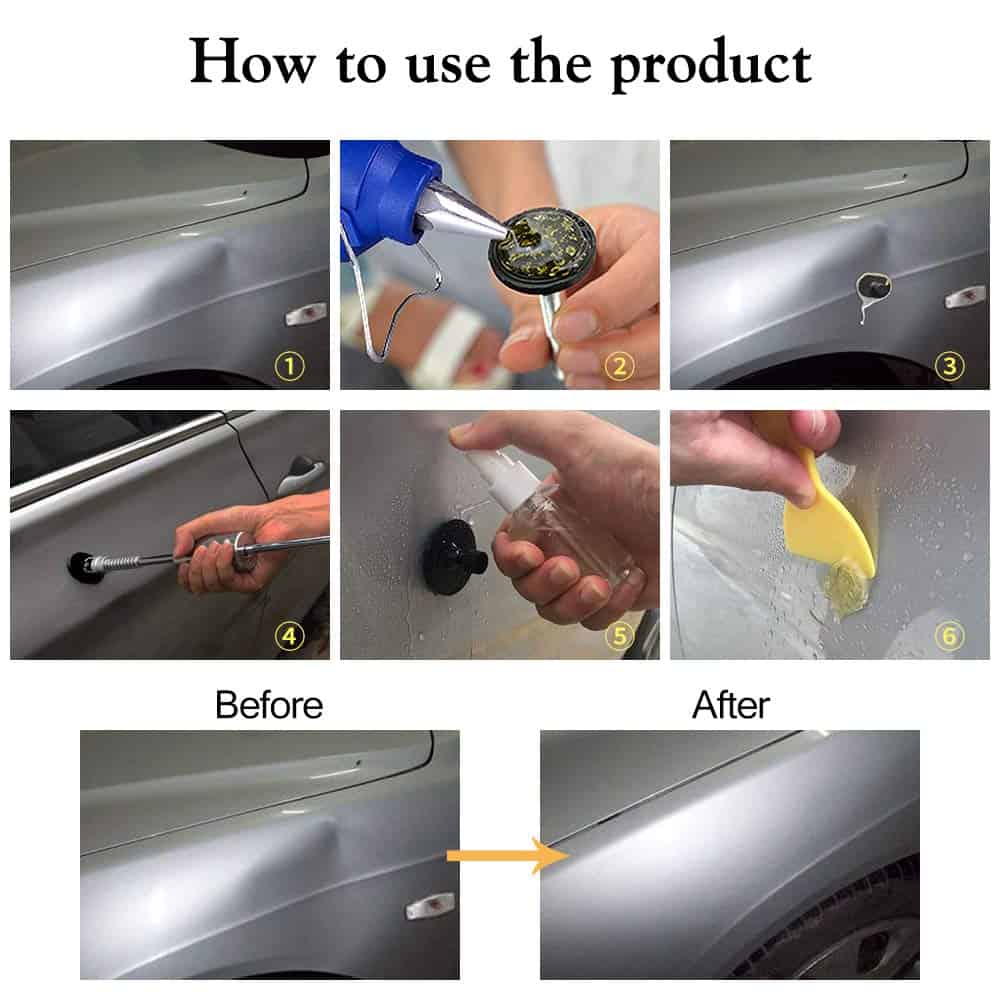 How to use the product

①

②

③

④

⑤

⑥

Before

After