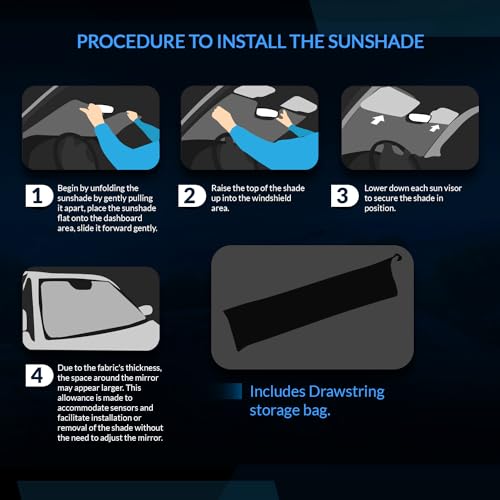 PROCEDURE TO INSTALL THE SUNSHADE

1 Begin by unfolding the sunshade by gently pulling it apart, place the sunshade flat onto the dashboard area, slide it forward gently.

2 Raise the top of the shade up into the windshield area.

3 Lower down each sun visor to secure the shade in position.

4 Due to the fabric's thickness, the space around the mirror may appear larger. This allowance is made to accommodate sensors and facilitate installation or removal of the shade without the need to adjust the mirror.

Includes Drawstring storage bag.