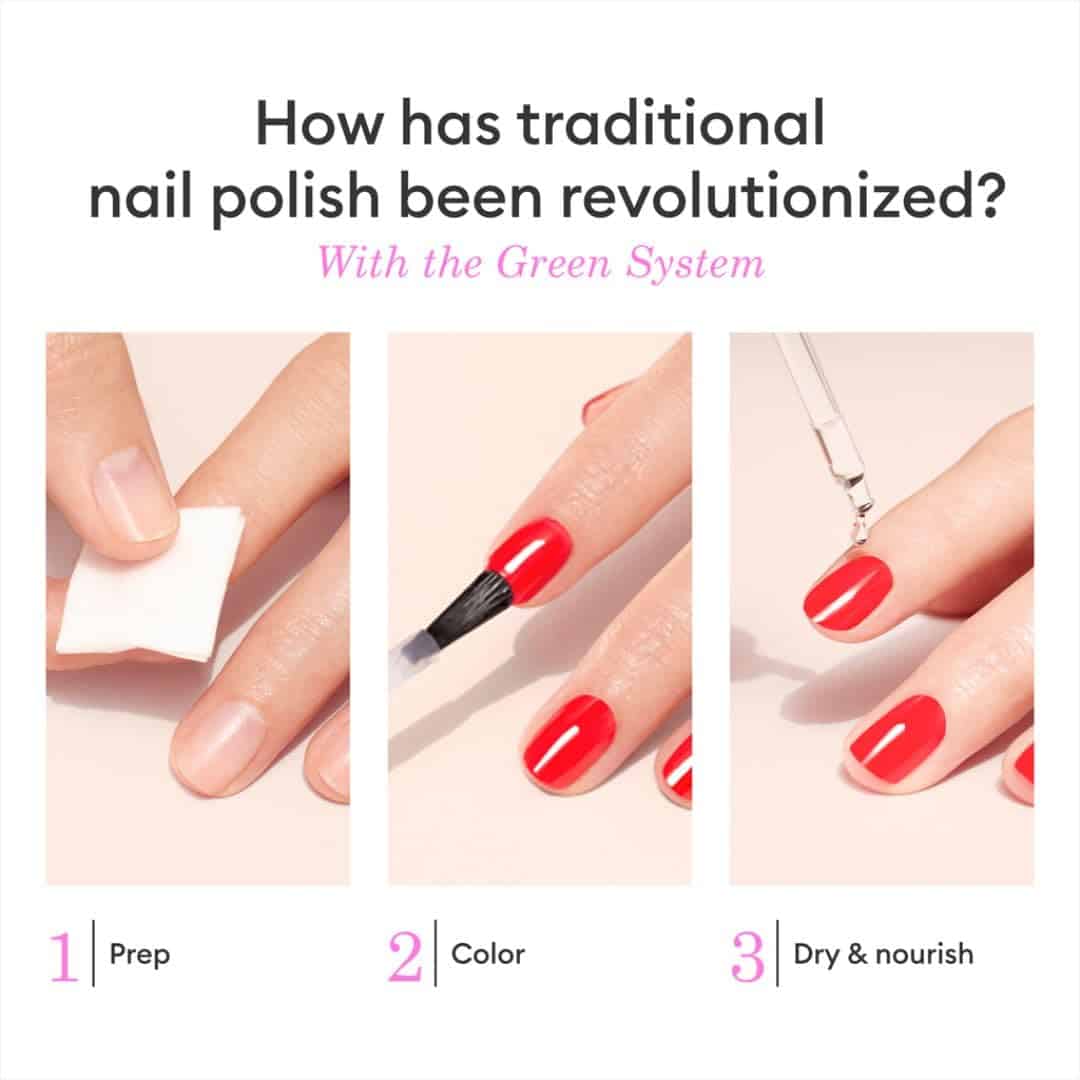 How has traditional nail polish been revolutionized?

With the Green System

1 | Prep

2 | Color

3 | Dry & nourish