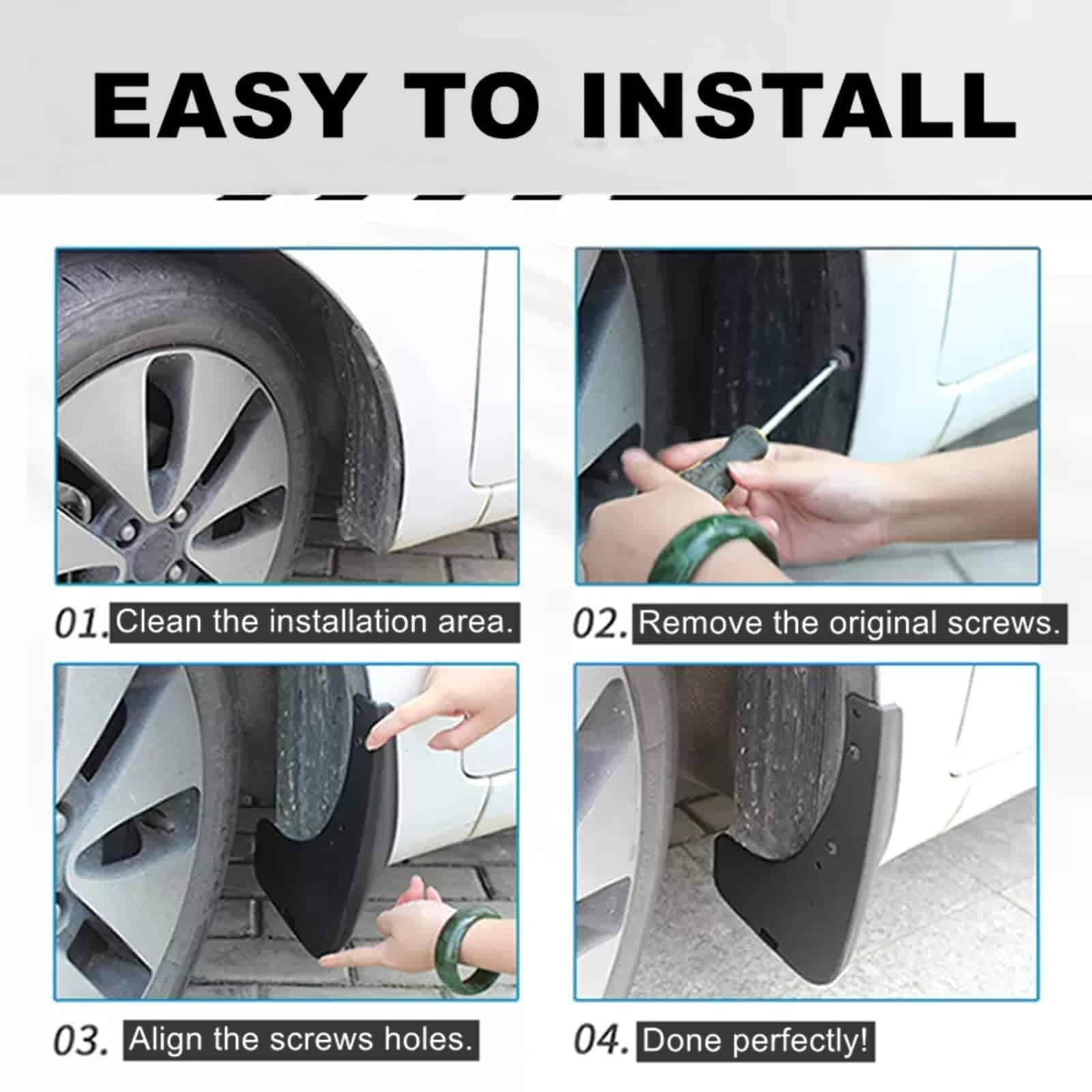 EASY TO INSTALL

01. Clean the installation area.

02. Remove the original screws.

03. Align the screws holes.

04. Done perfectly!