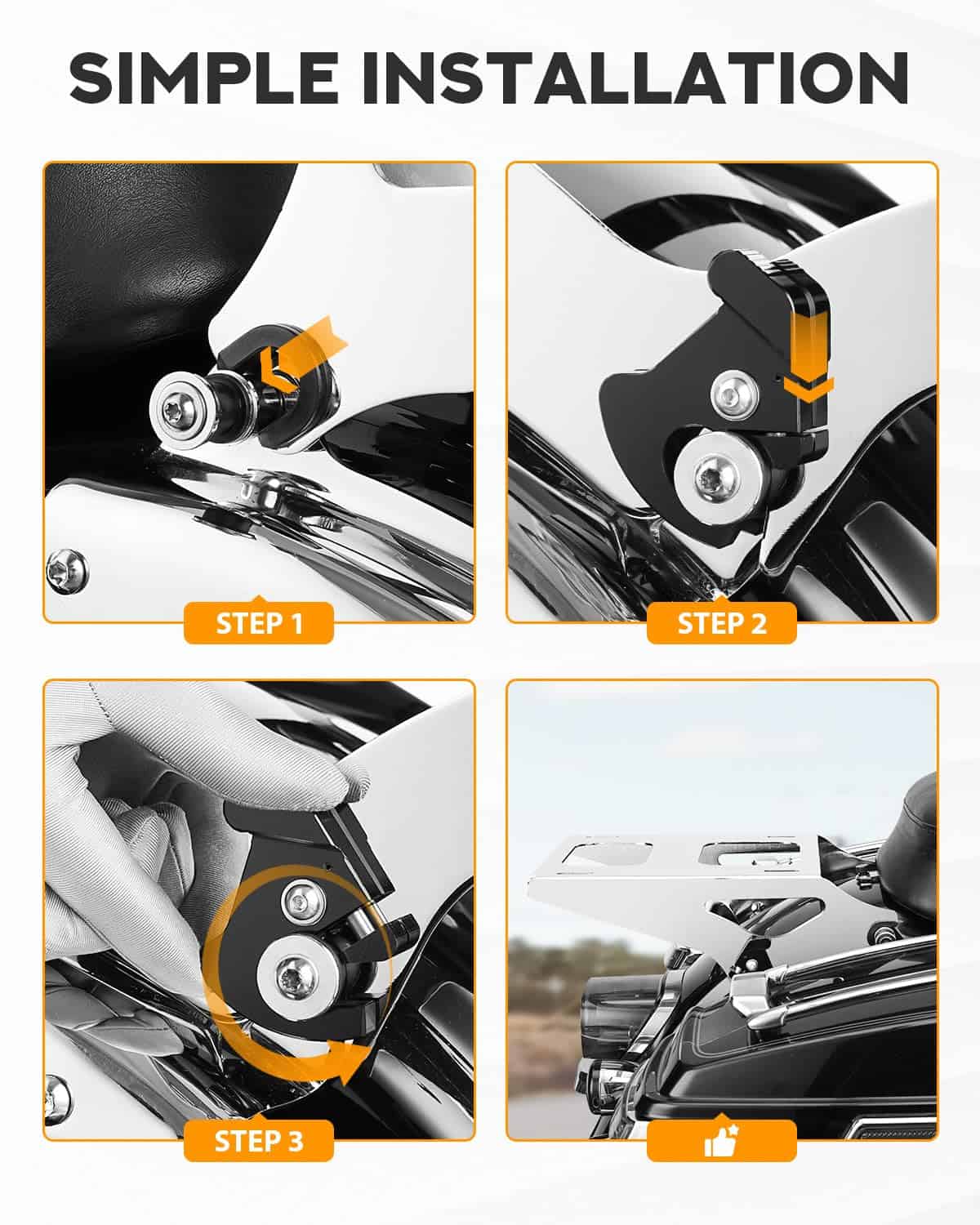 SIMPLE INSTALLATION

STEP 1

STEP 2

STEP 3