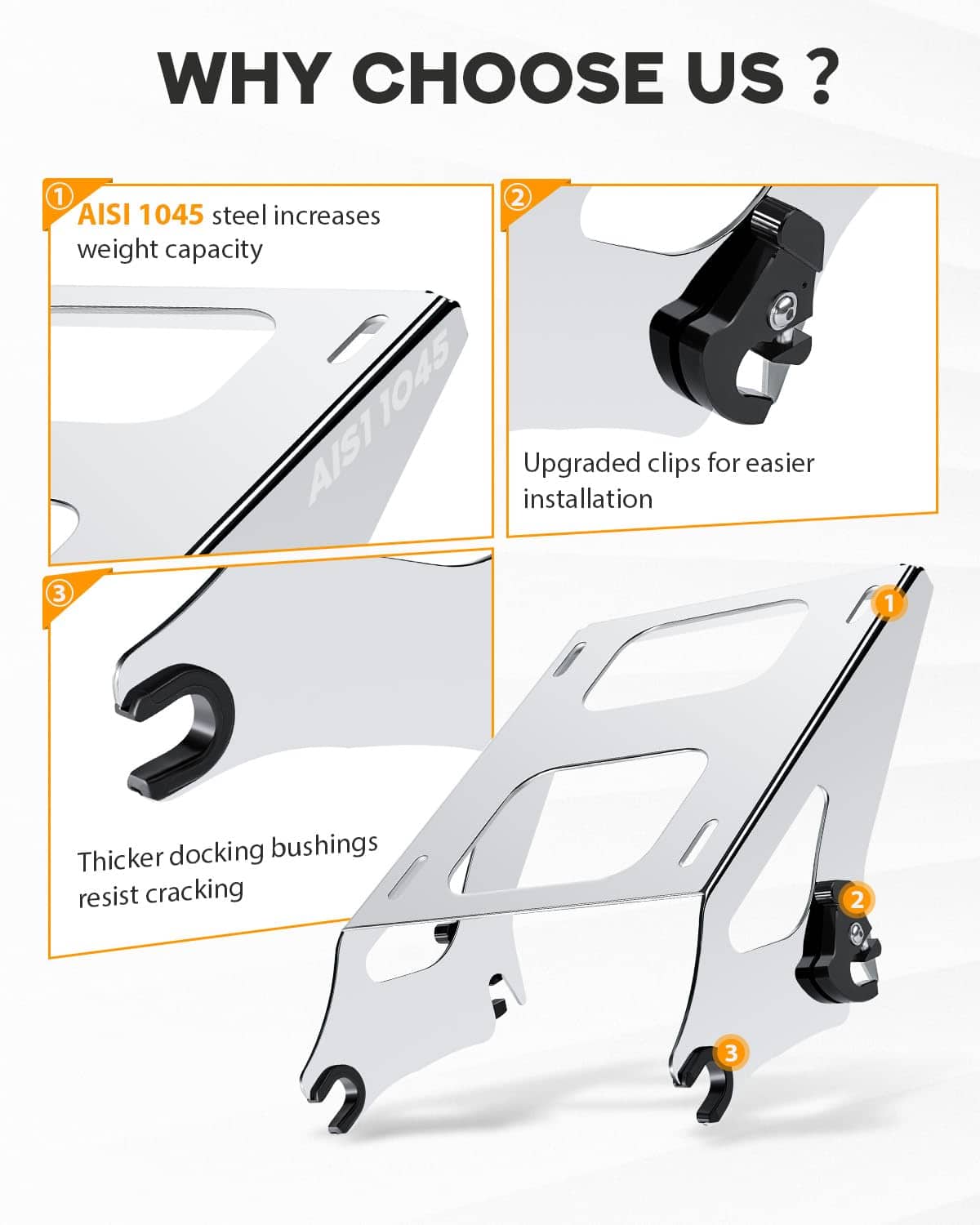 WHY CHOOSE US ?

①

AISI 1045 steel increases weight capacity

AISI 1045

②

Upgraded clips for easier installation

③

Thicker docking bushings resist cracking

1

2

3