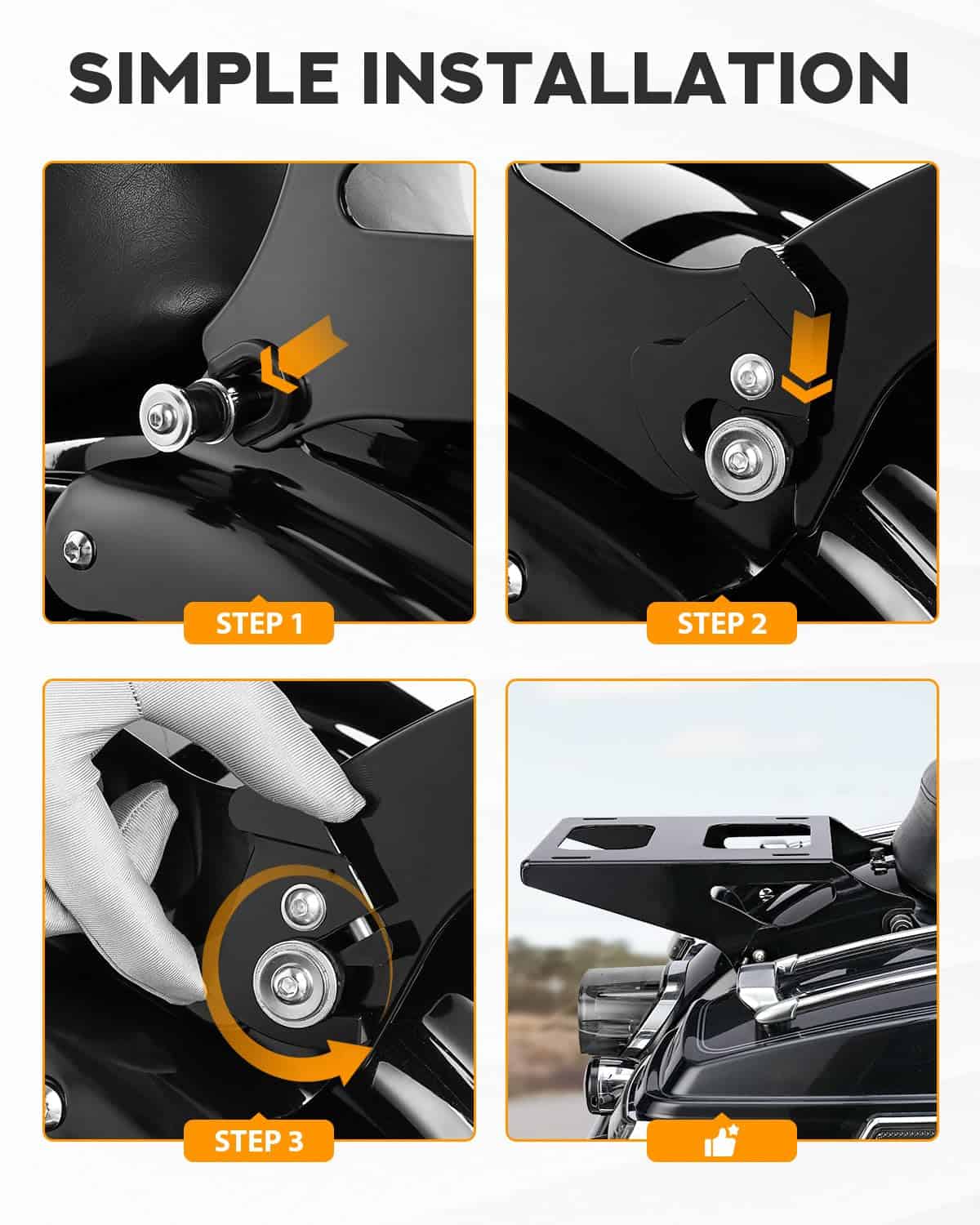 SIMPLE INSTALLATION

STEP 1

STEP 2

STEP 3