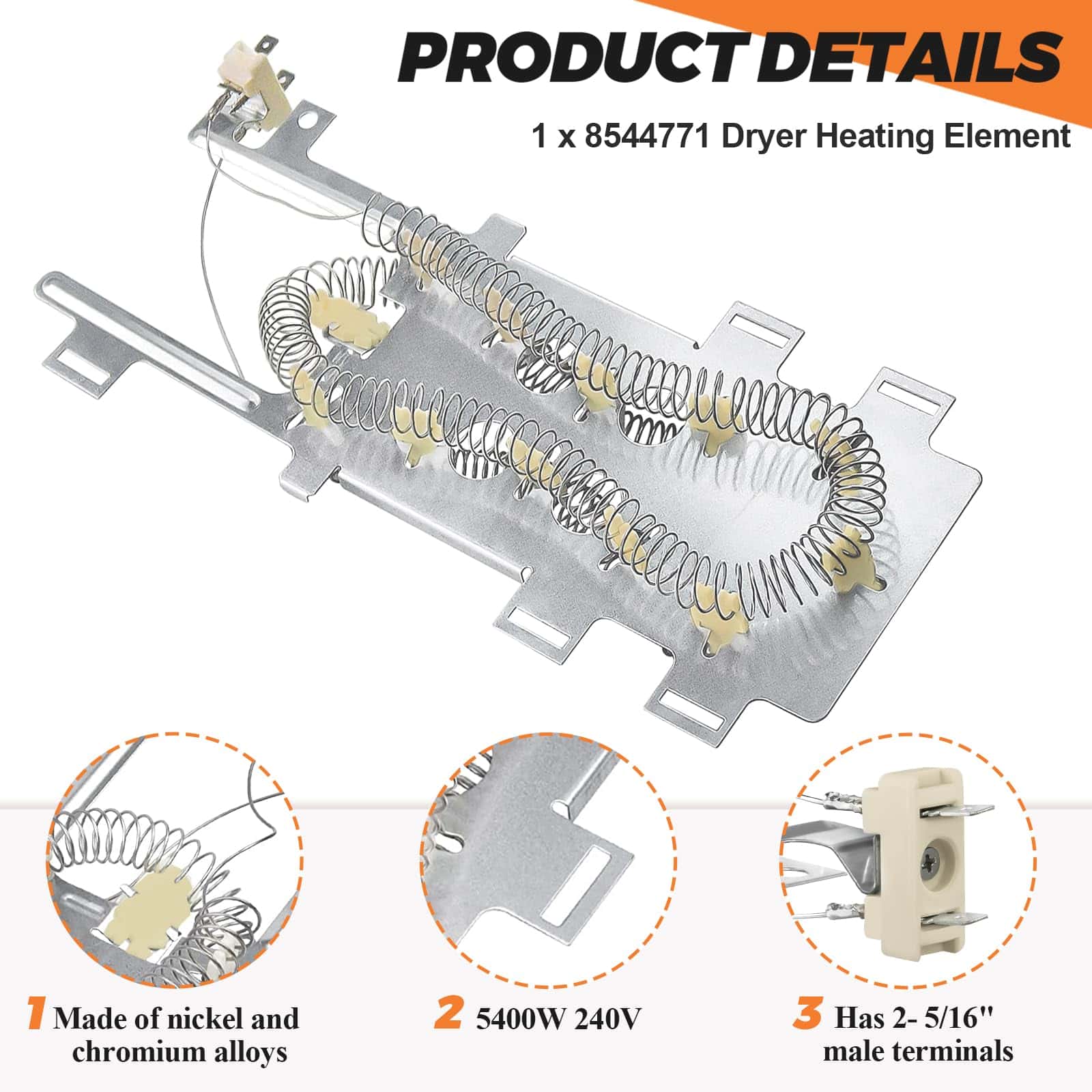 PRODUCT DETAILS

1 x 8544771 Dryer Heating Element

1 Made of nickel and chromium alloys

2 5400W 240V

3 Has 2- 5/16" male terminals