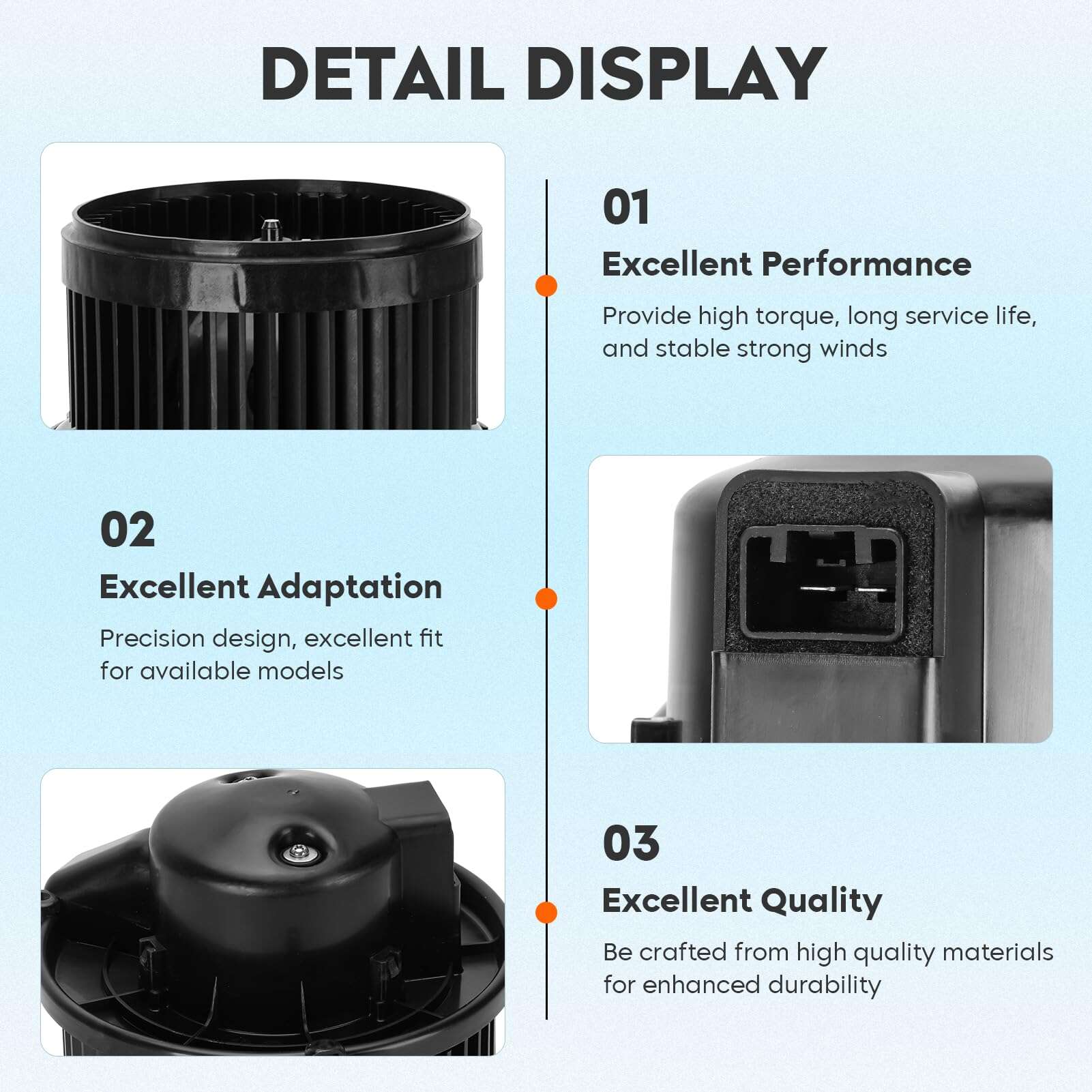 DETAIL DISPLAY

01

Excellent Performance

Provide high torque, long service life, and stable strong winds

02

Excellent Adaptation

Precision design, excellent fit for available models

03

Excellent Quality

Be crafted from high quality materials for enhanced durability