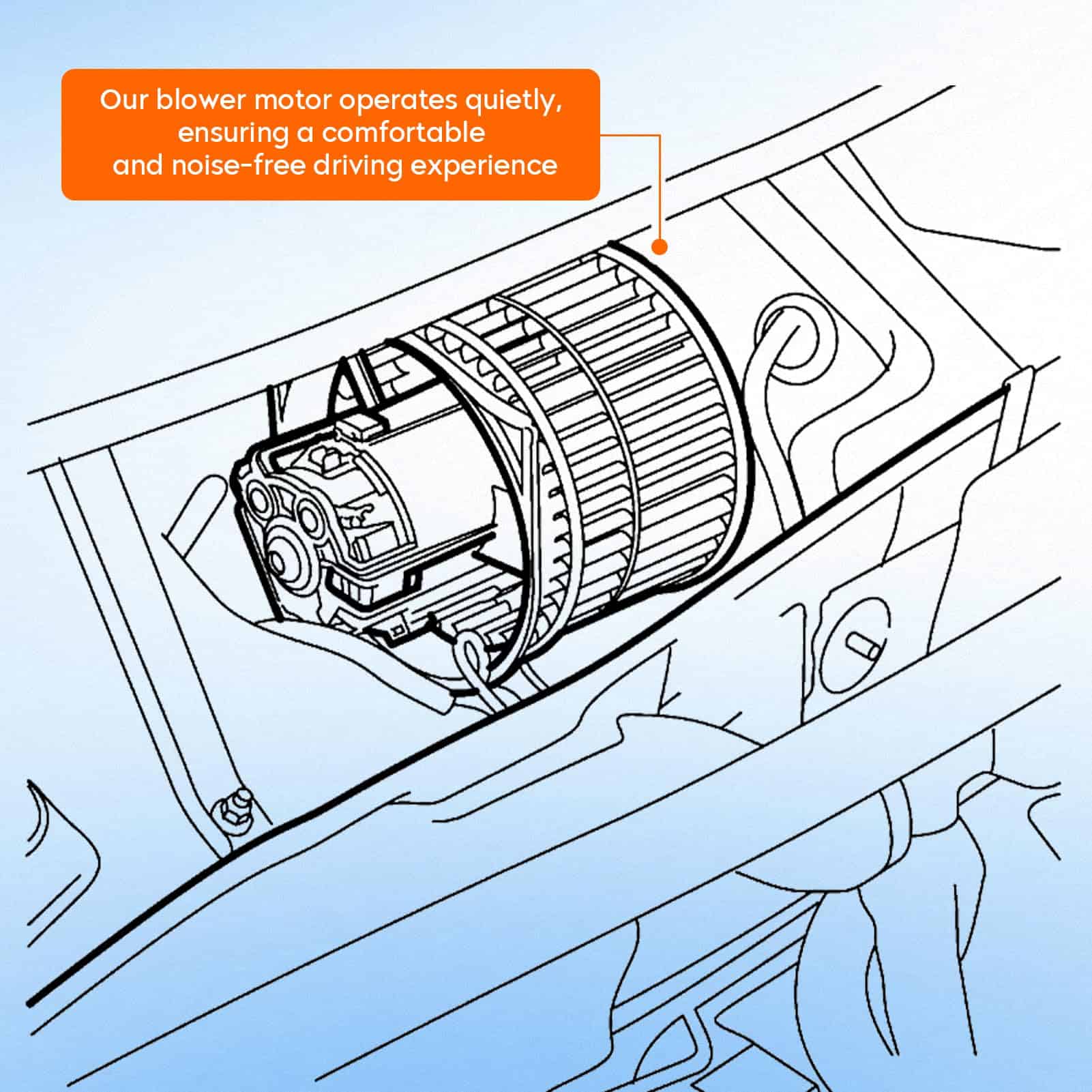 Our blower motor operates quietly, ensuring a comfortable and noise-free driving experience