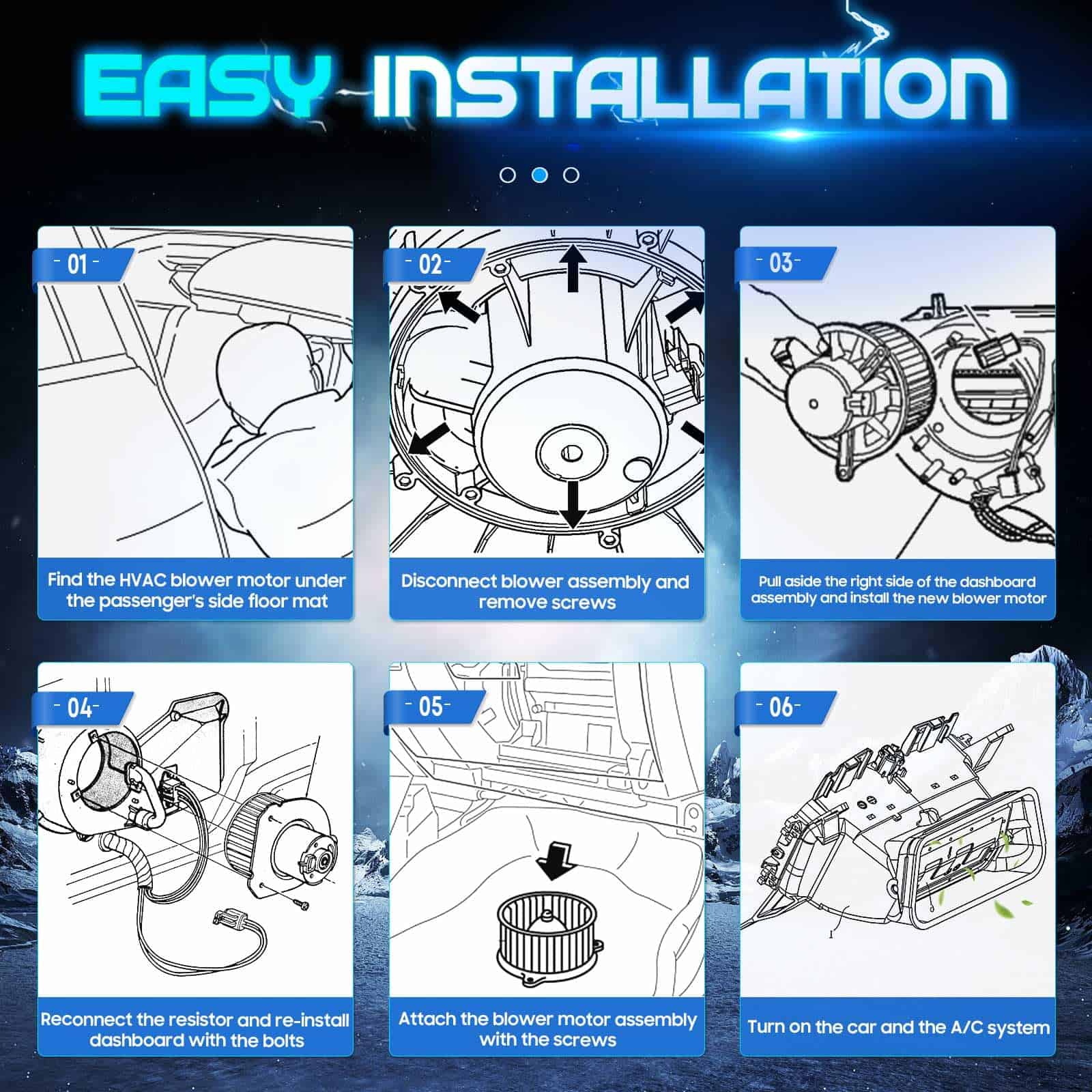 EASY INSTALLATION

- 01 -

Find the HVAC blower motor under the passenger's side floor mat

- 02 -

Disconnect blower assembly and remove screws

- 03 -

Pull aside the right side of the dashboard assembly and install the new blower motor

- 04 -

Reconnect the resistor and re-install dashboard with the bolts

- 05 -

Attach the blower motor assembly with the screws

- 06 -

1

Turn on the car and the A/C system