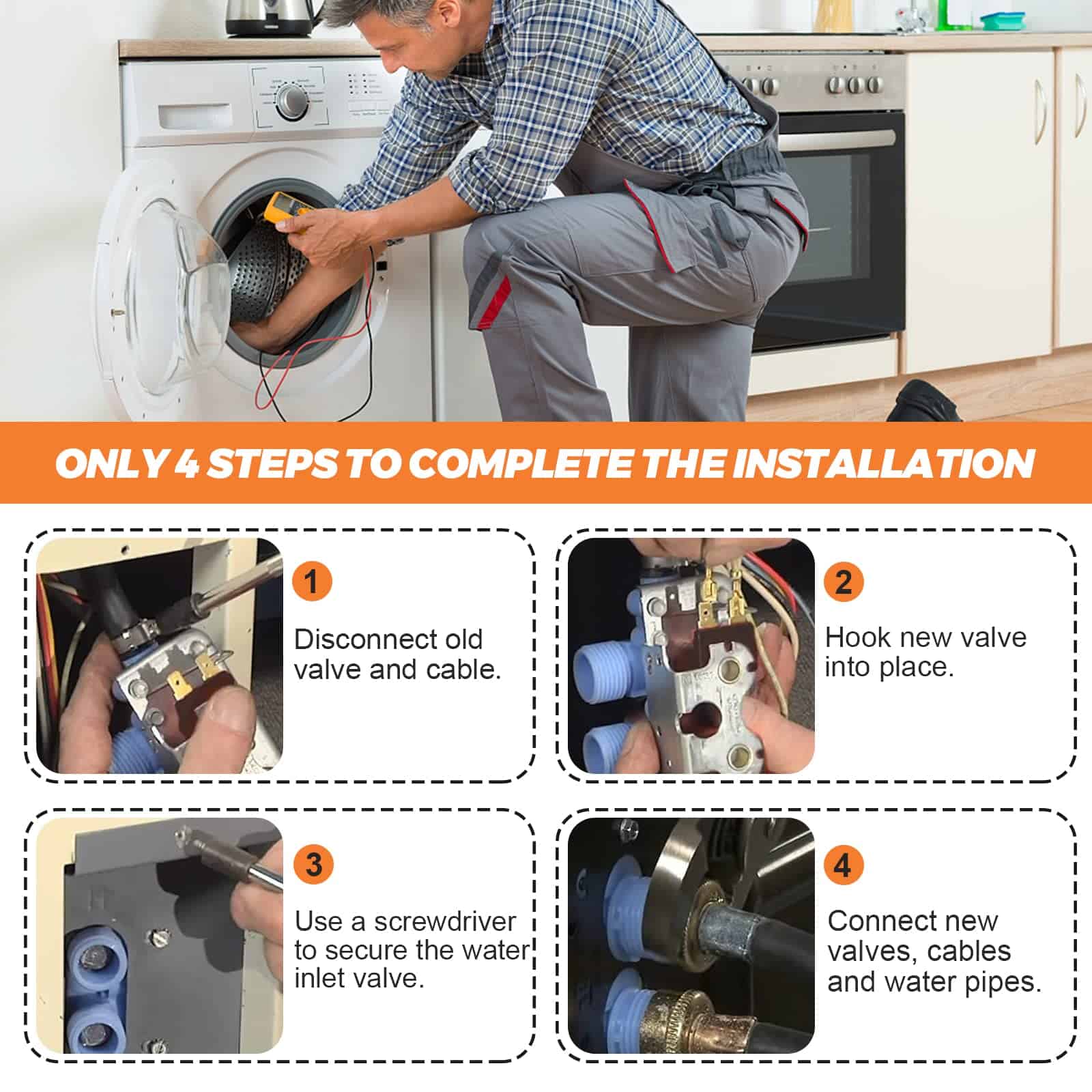 ONLY 4 STEPS TO COMPLETE THE INSTALLATION

1

Disconnect old valve and cable.

2

Hook new valve into place.

3

Use a screwdriver to secure the water inlet valve.

4

Connect new valves, cables and water pipes.