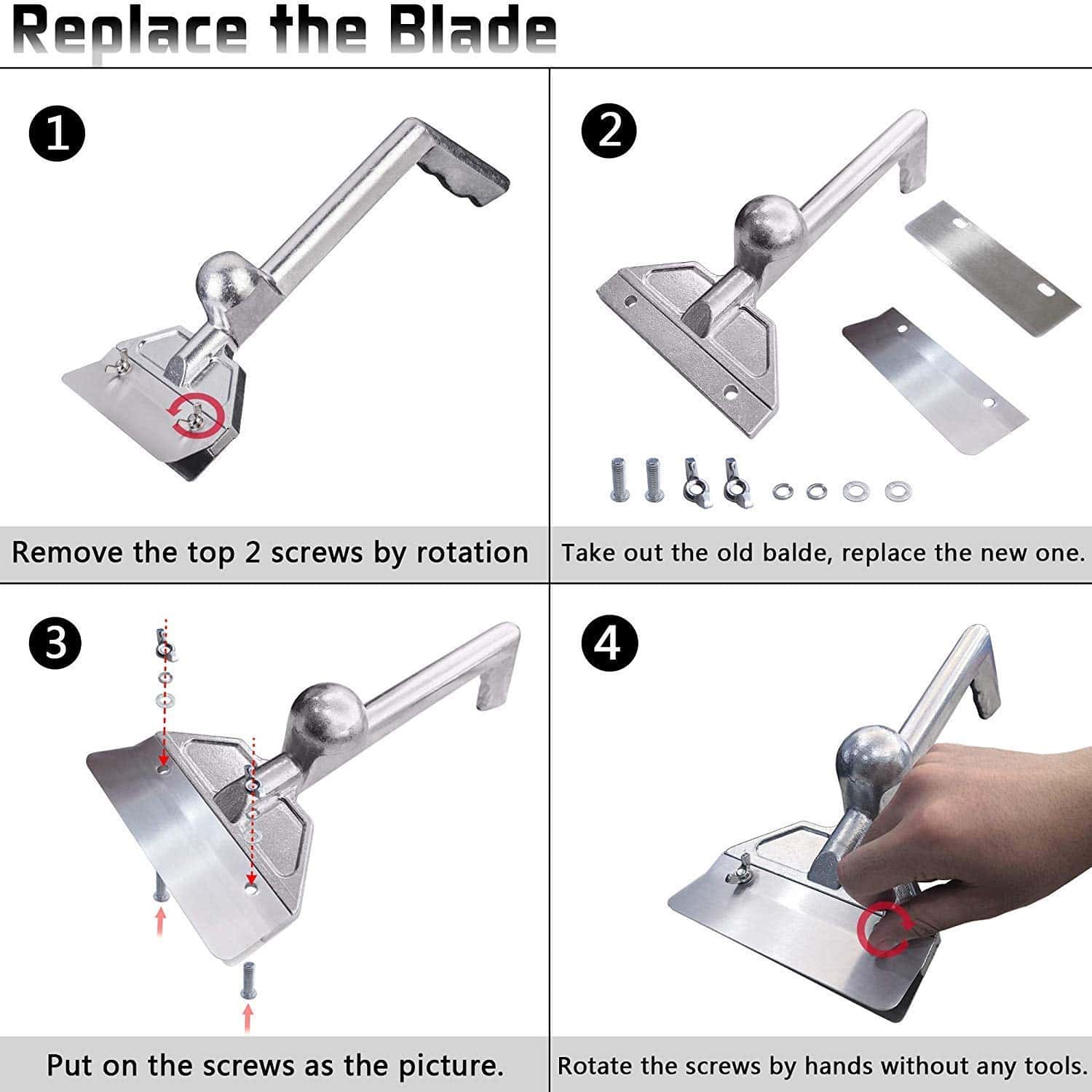 Replace the Blade

1

Remove the top 2 screws by rotation

2

Take out the old balde, replace the new one.

3

Put on the screws as the picture.

4

Rotate the screws by hands without any tools.