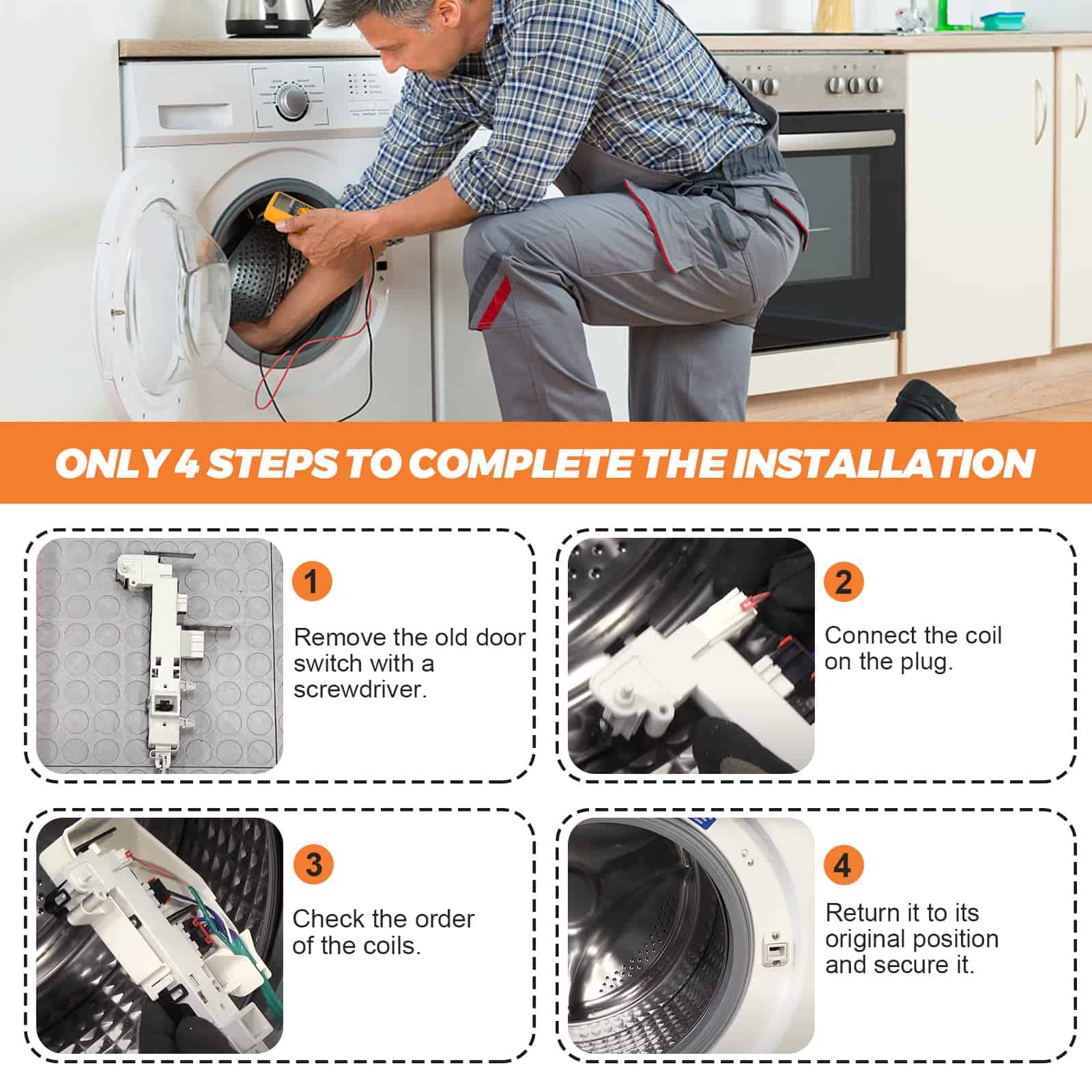 ONLY 4 STEPS TO COMPLETE THE INSTALLATION

1

Remove the old door switch with a screwdriver.

2

Connect the coil on the plug.

3

Check the order of the coils.

4

Return it to its original position and secure it.