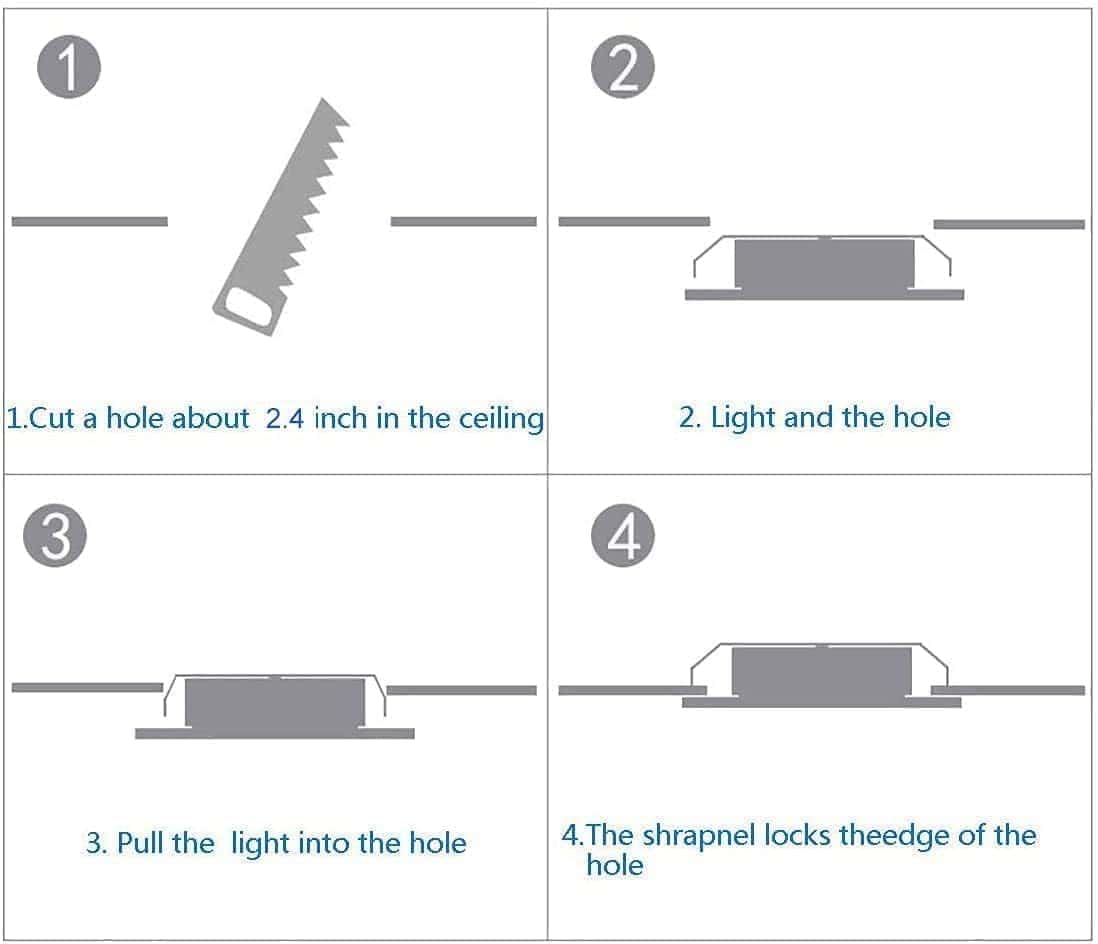 1

1.Cut a hole about 2.4 inch in the ceiling

2

2. Light and the hole

3

3. Pull the light into the hole

4

4.The shrapnel locks theedge of the hole