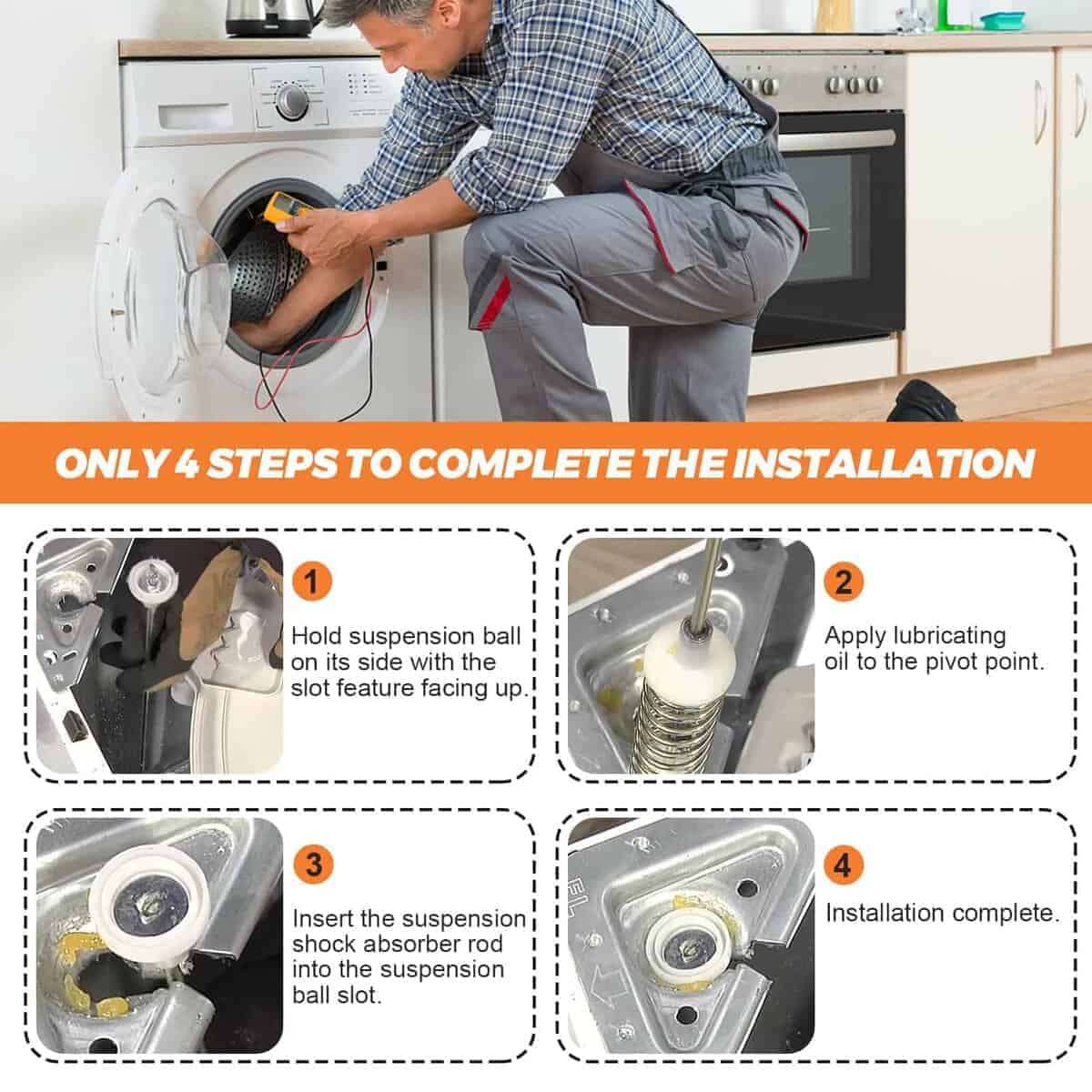 ONLY 4 STEPS TO COMPLETE THE INSTALLATION

1
Hold suspension ball on its side with the slot feature facing up.

2
Apply lubricating oil to the pivot point.

3
Insert the suspension shock absorber rod into the suspension ball slot.

4
Installation complete.