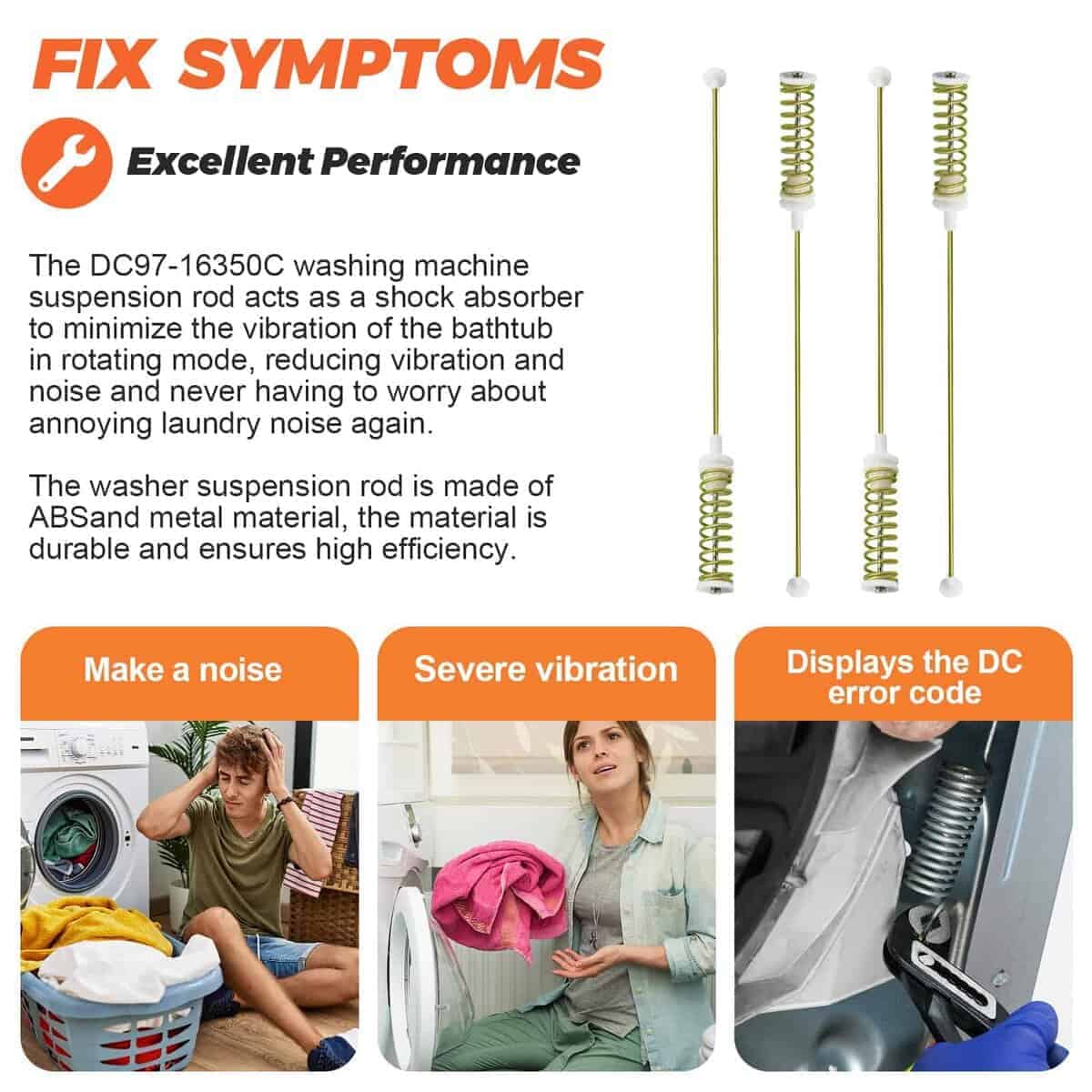 FIX SYMPTOMS

Excellent Performance

The DC97-16350C washing machine suspension rod acts as a shock absorber to minimize the vibration of the bathtub in rotating mode, reducing vibration and noise and never having to worry about annoying laundry noise again.

The washer suspension rod is made of ABSand metal material, the material is durable and ensures high efficiency.

Make a noise

Severe vibration

Displays the DC error code