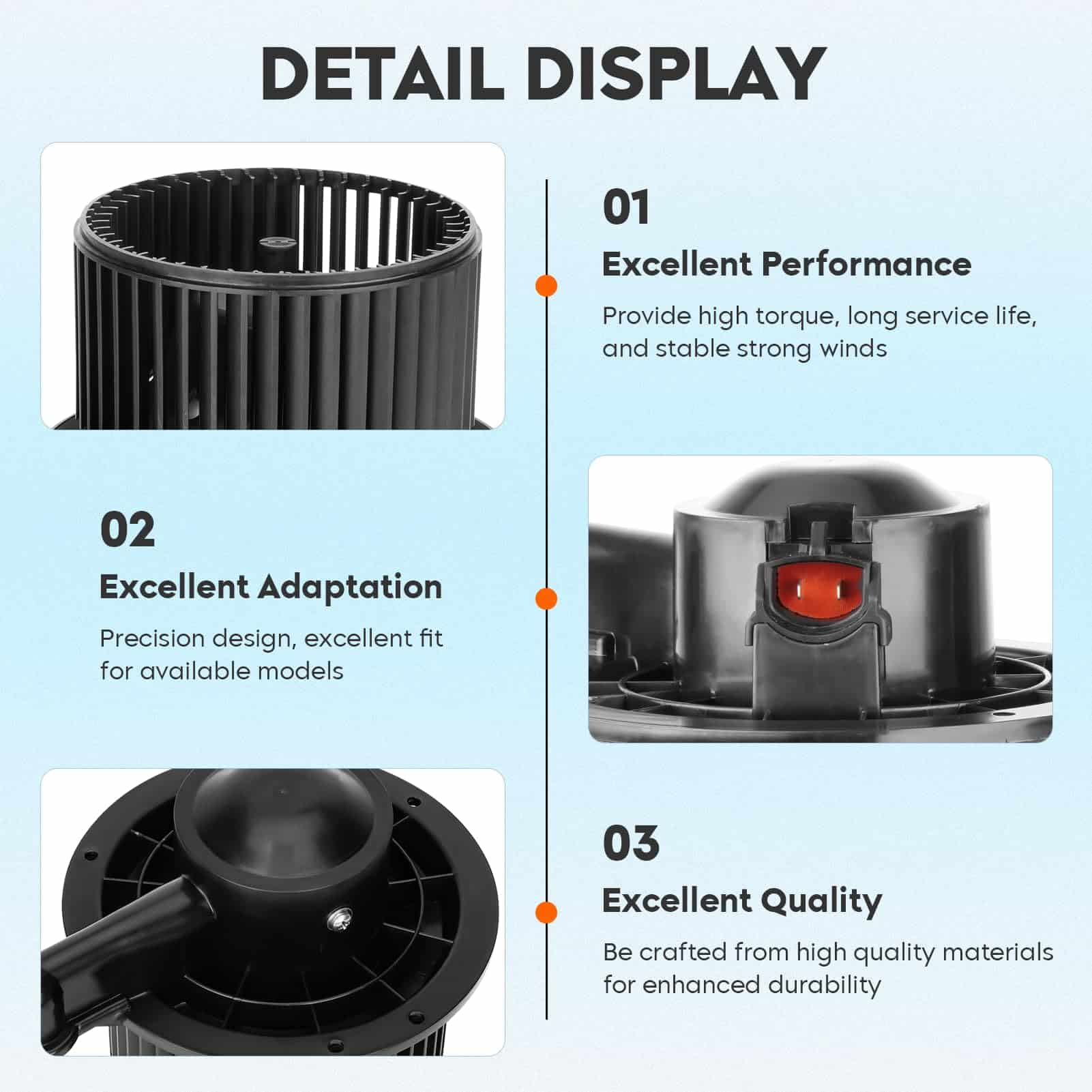 DETAIL DISPLAY

01
Excellent Performance
Provide high torque, long service life, and stable strong winds

02
Excellent Adaptation
Precision design, excellent fit for available models

03
Excellent Quality
Be crafted from high quality materials for enhanced durability