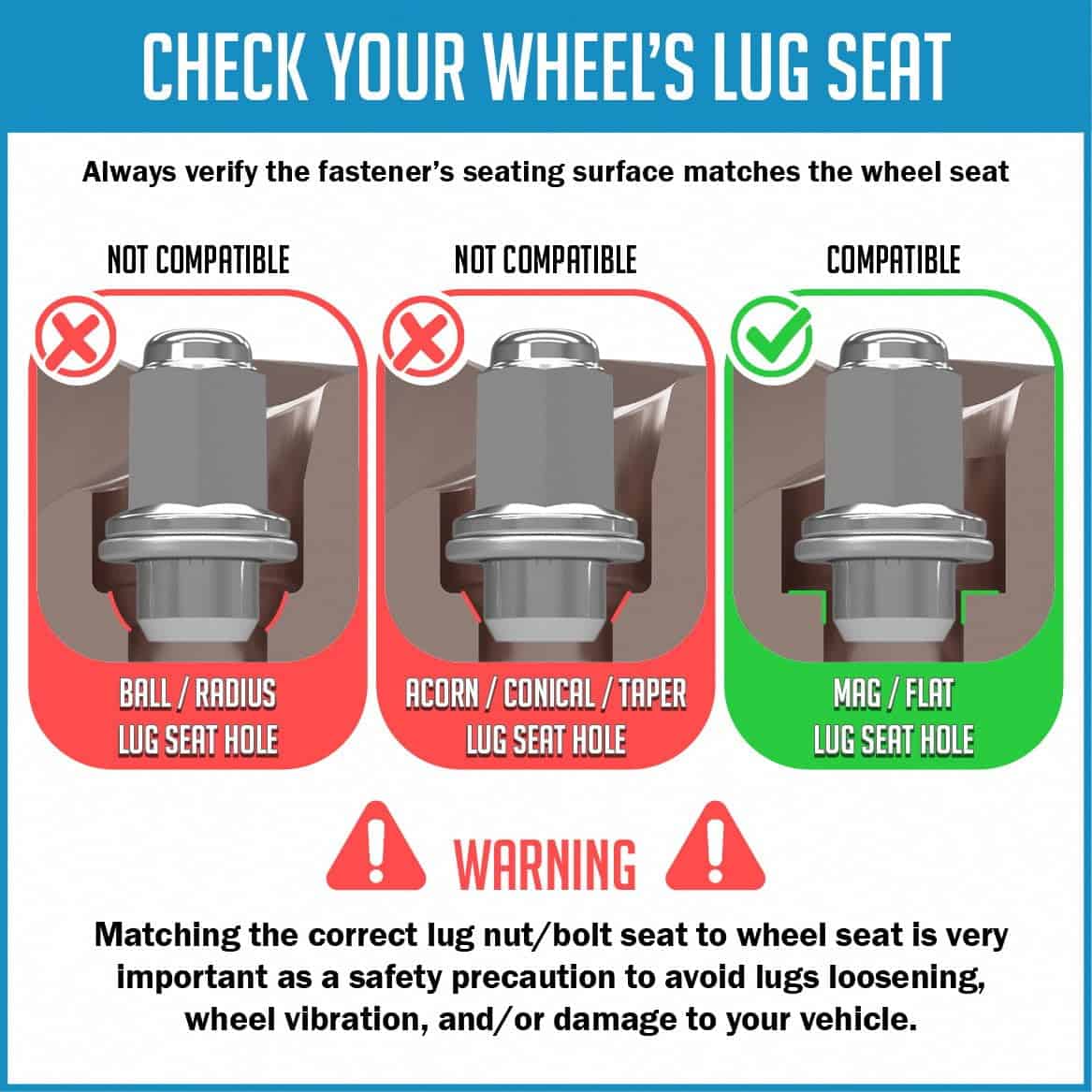 CHECK YOUR WHEEL'S LUG SEAT

Always verify the fastener's seating surface matches the wheel seat

NOT COMPATIBLE

BALL / RADIUS LUG SEAT HOLE

NOT COMPATIBLE

ACORN / CONICAL / TAPER LUG SEAT HOLE

COMPATIBLE

MAG / FLAT LUG SEAT HOLE

WARNING

Matching the correct lug nut/bolt seat to wheel seat is very important as a safety precaution to avoid lugs loosening, wheel vibration, and/or damage to your vehicle.