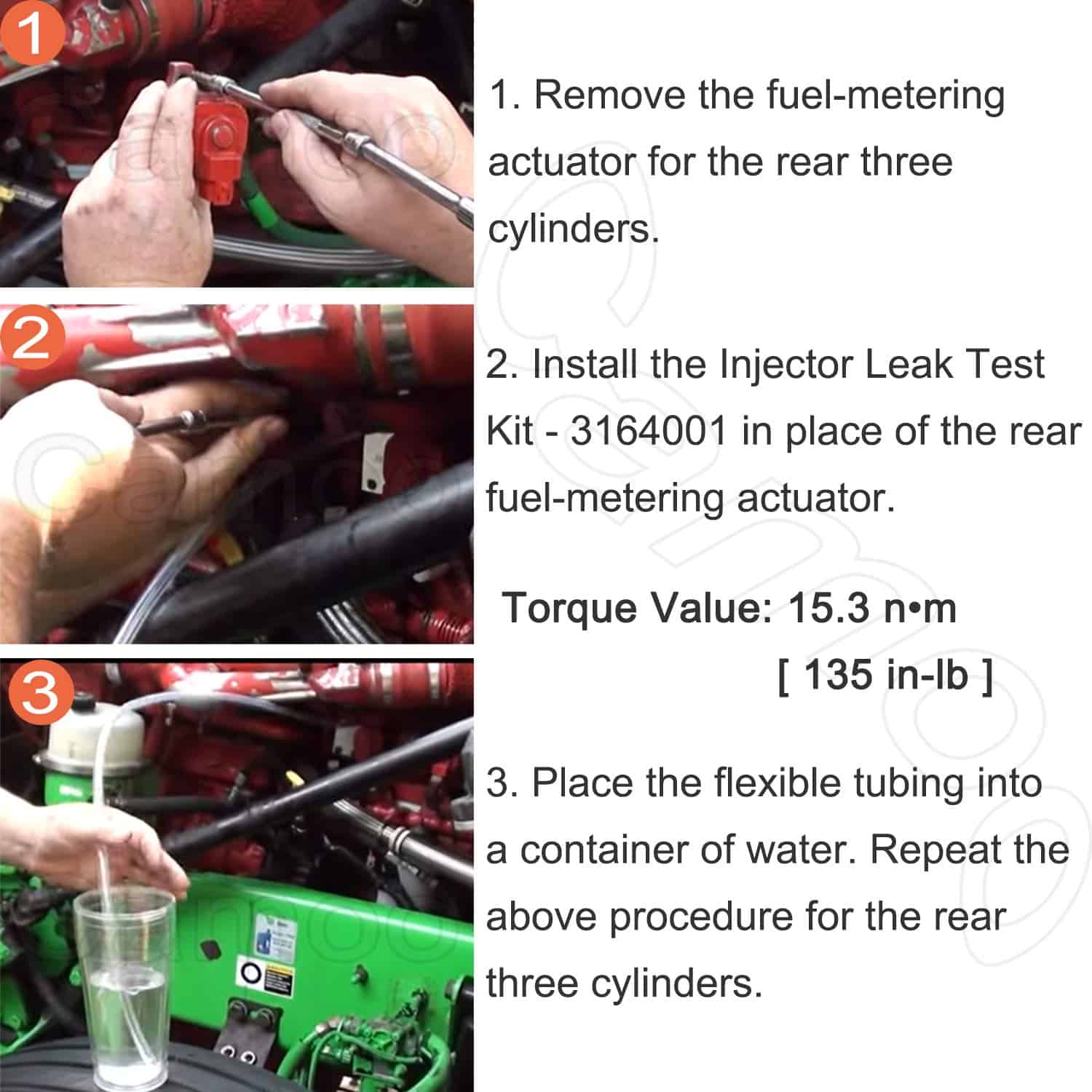 1

2

3

1. Remove the fuel-metering actuator for the rear three cylinders.

2. Install the Injector Leak Test Kit - 3164001 in place of the rear fuel-metering actuator.

Torque Value: 15.3 n•m
[ 135 in-lb ]

3. Place the flexible tubing into a container of water. Repeat the above procedure for the rear three cylinders.