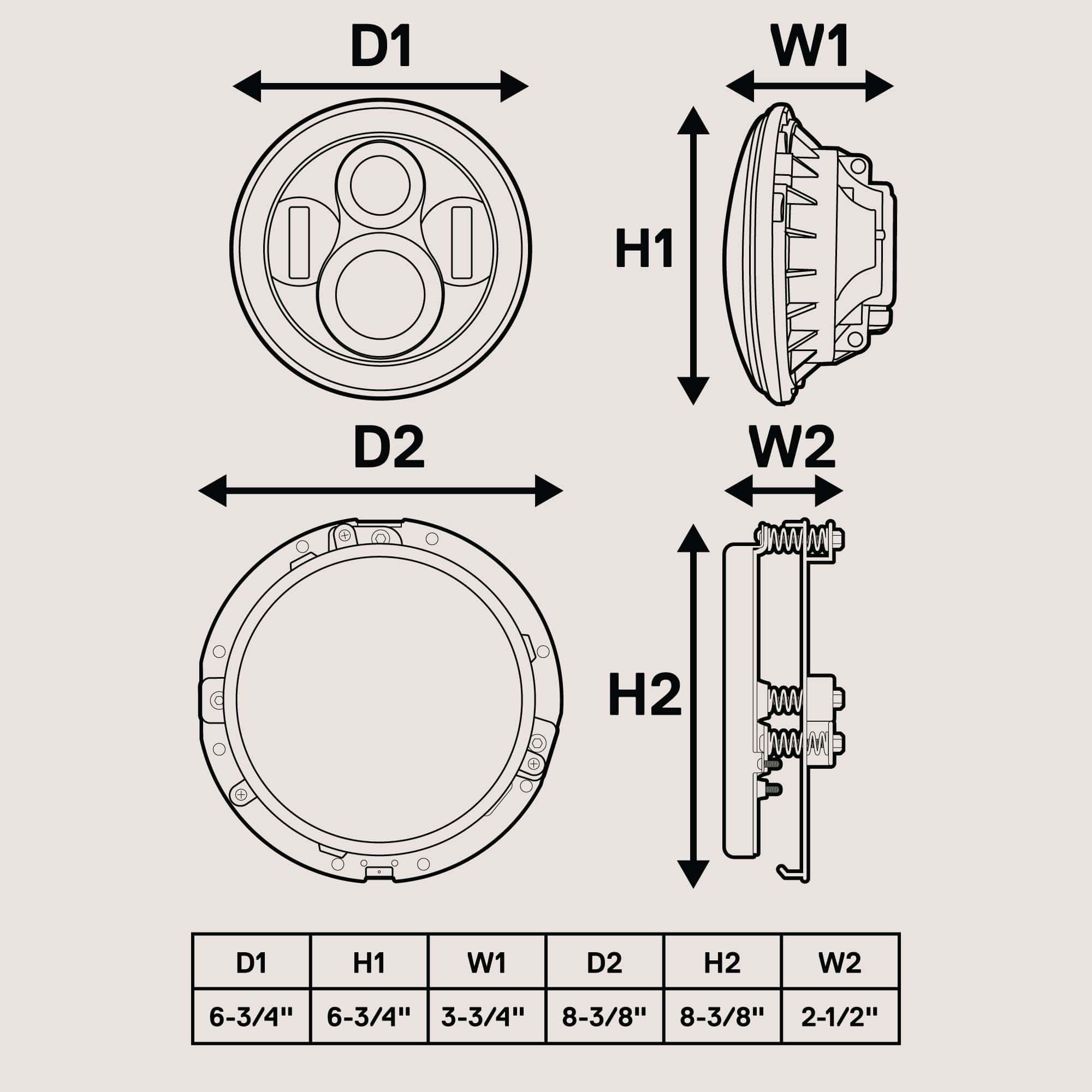 D1

W1

H1

D2

W2

H2

| D1 | H1 | W1 | D2 | H2 | W2 |
|---|---|---|---|---|---|
| 6-3/4'' | 6-3/4'' | 3-3/4'' | 8-3/8'' | 8-3/8'' | 2-1/2'' |