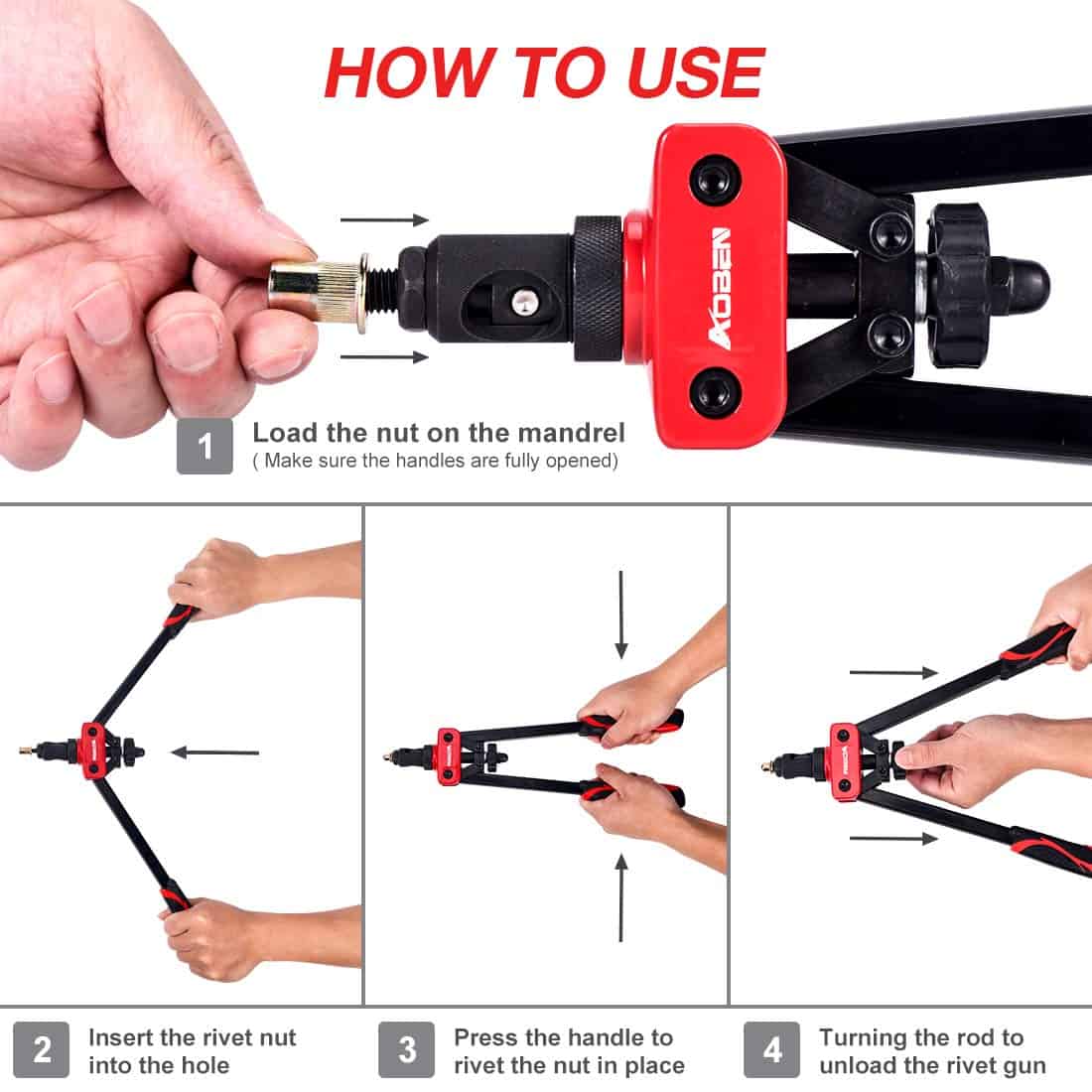 HOW TO USE

AOBEN

1 Load the nut on the mandrel
( Make sure the handles are fully opened)

2 Insert the rivet nut into the hole

3 Press the handle to rivet the nut in place

4 Turning the rod to unload the rivet gun