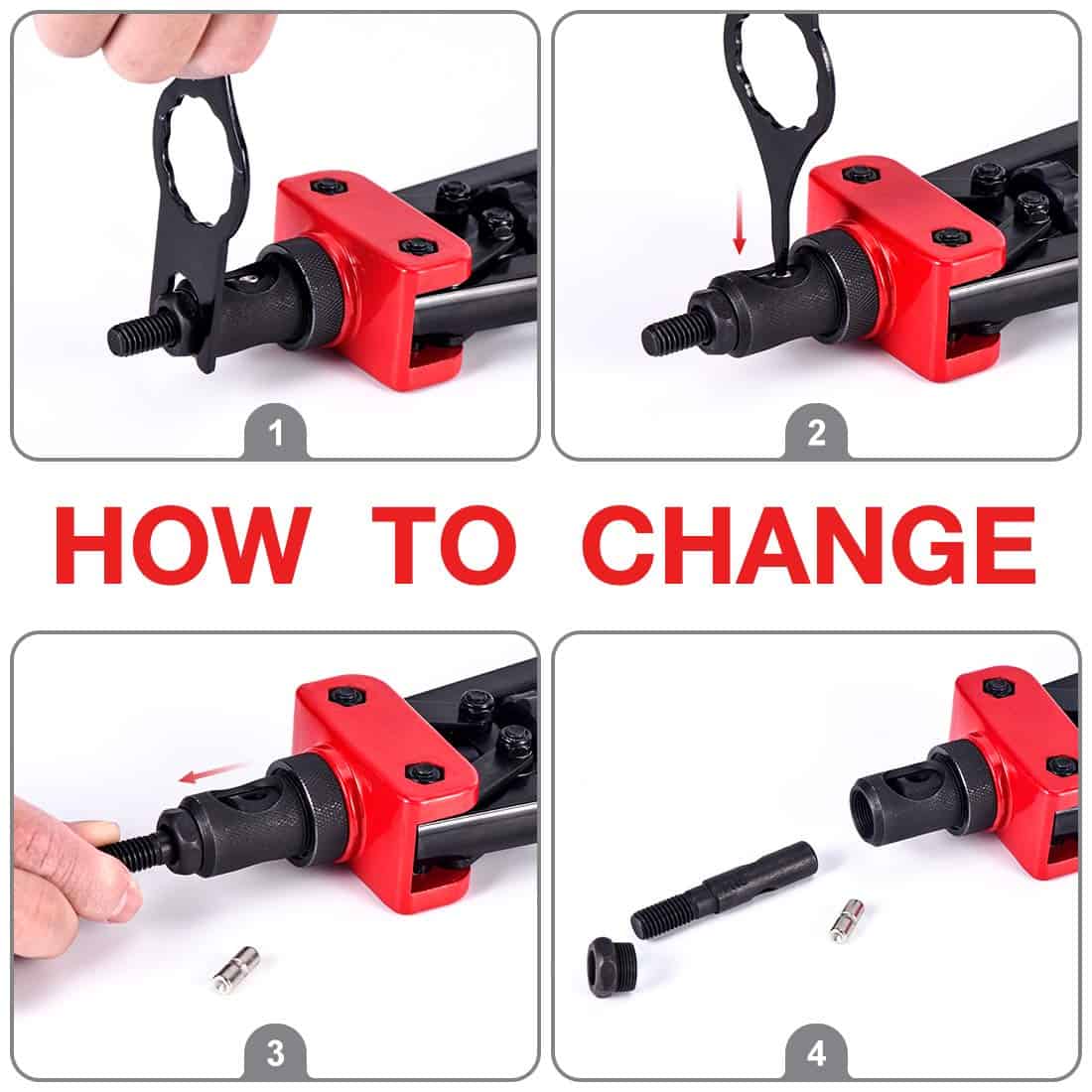 1

2

HOW TO CHANGE

3

4