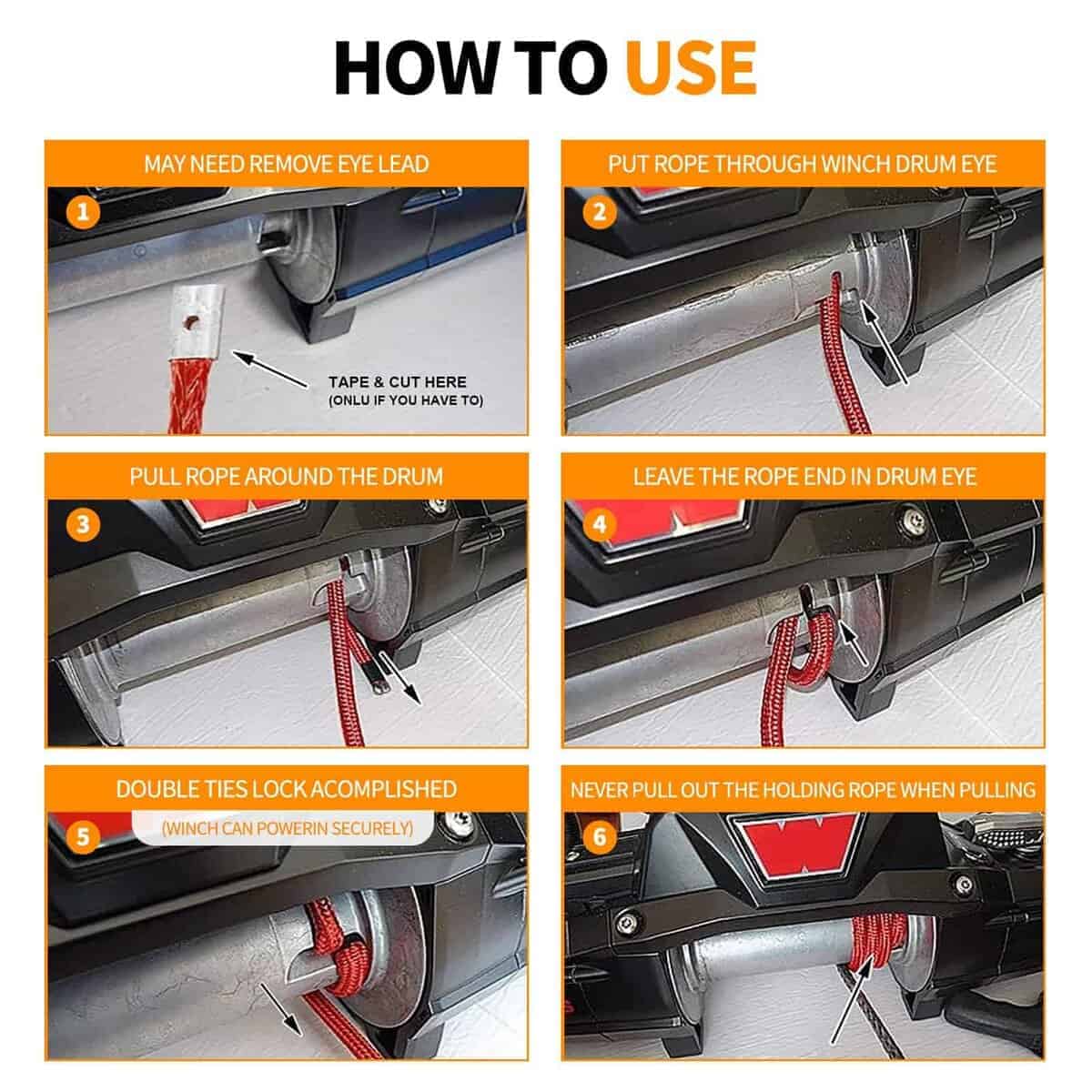 HOW TO USE

MAY NEED REMOVE EYE LEAD

1

TAPE & CUT HERE
(ONLU IF YOU HAVE TO)

PUT ROPE THROUGH WINCH DRUM EYE

2

PULL ROPE AROUND THE DRUM

3

LEAVE THE ROPE END IN DRUM EYE

4

DOUBLE TIES LOCK ACOMPLISHED

(WINCH CAN POWERIN SECURELY)

5

NEVER PULL OUT THE HOLDING ROPE WHEN PULLING

6