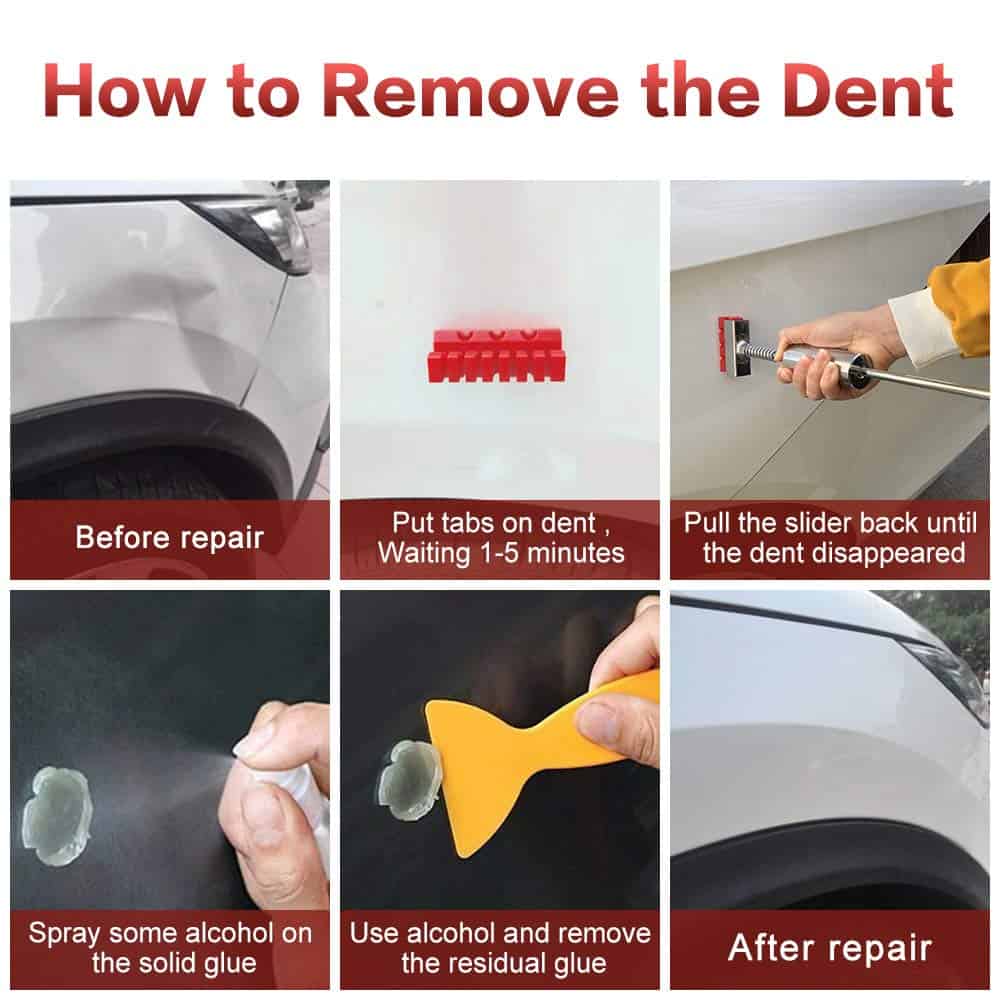 How to Remove the Dent

Before repair

Put tabs on dent , Waiting 1-5 minutes

Pull the slider back until the dent disappeared

Spray some alcohol on the solid glue

Use alcohol and remove the residual glue

After repair