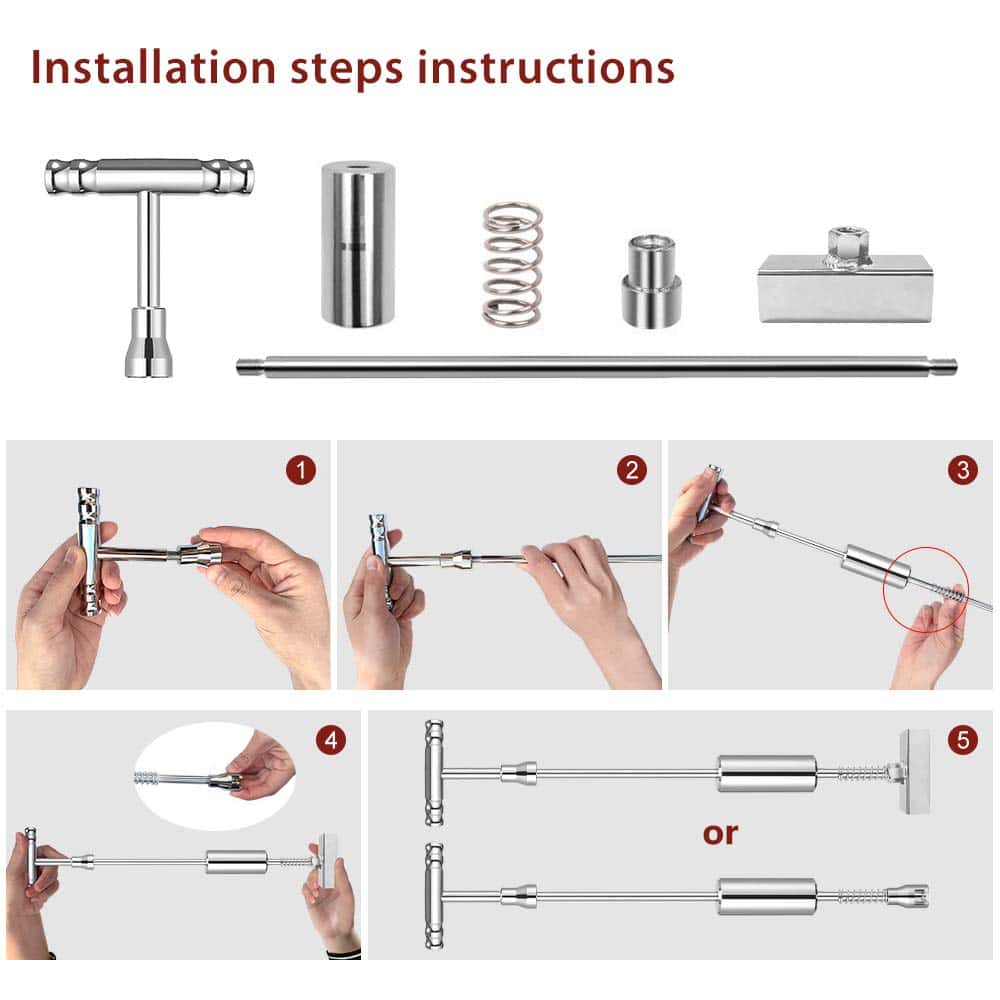 Installation steps instructions

1

2

3

4

5

or