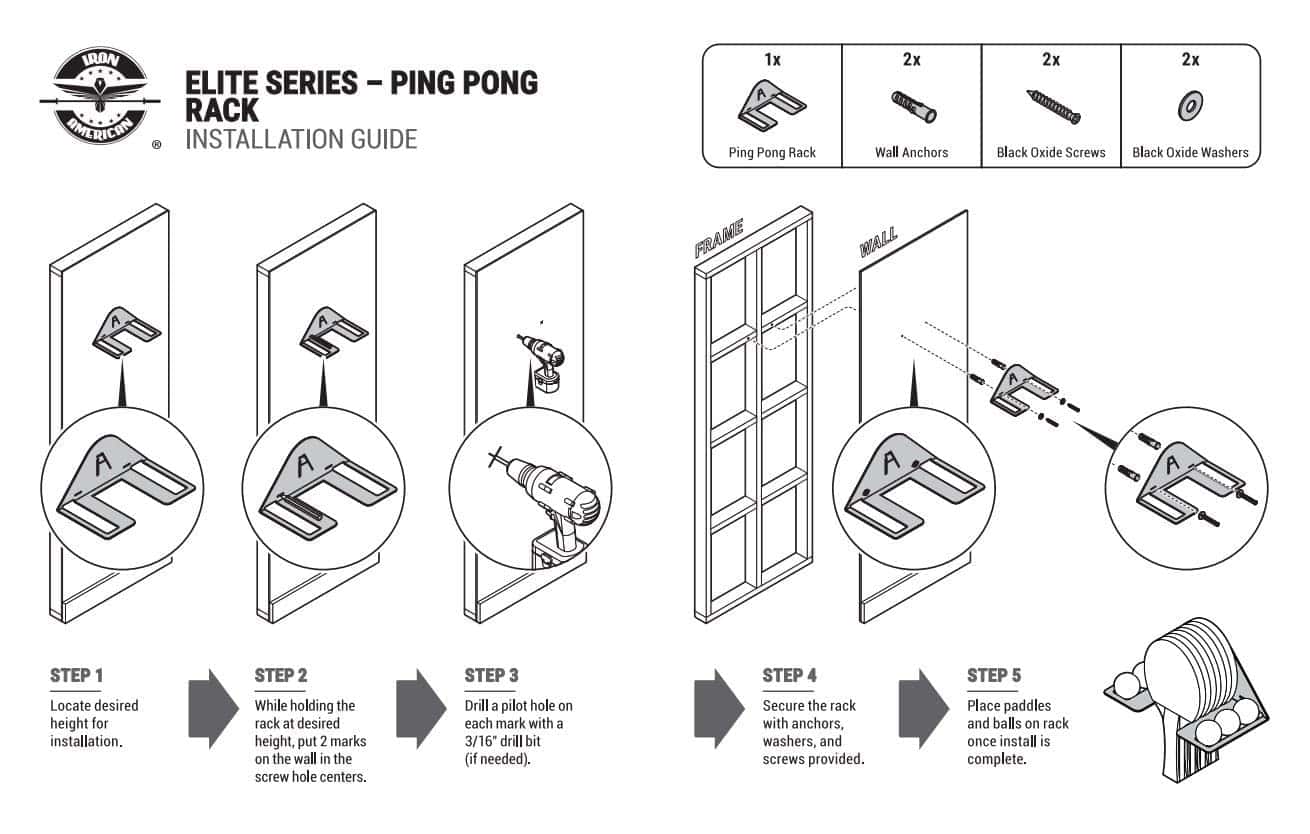 IRON AMERICAN ®

ELITE SERIES – PING PONG RACK
INSTALLATION GUIDE

| 1x | 2x | 2x | 2x |
|---|---|---|---|
| Ping Pong Rack | Wall Anchors | Black Oxide Screws | Black Oxide Washers |

FRAME
WALL

STEP 1
Locate desired height for installation.

STEP 2
While holding the rack at desired height, put 2 marks on the wall in the screw hole centers.

STEP 3
Drill a pilot hole on each mark with a 3/16" drill bit (if needed).

STEP 4
Secure the rack with anchors, washers, and screws provided.

STEP 5
Place paddles and balls on rack once install is complete.