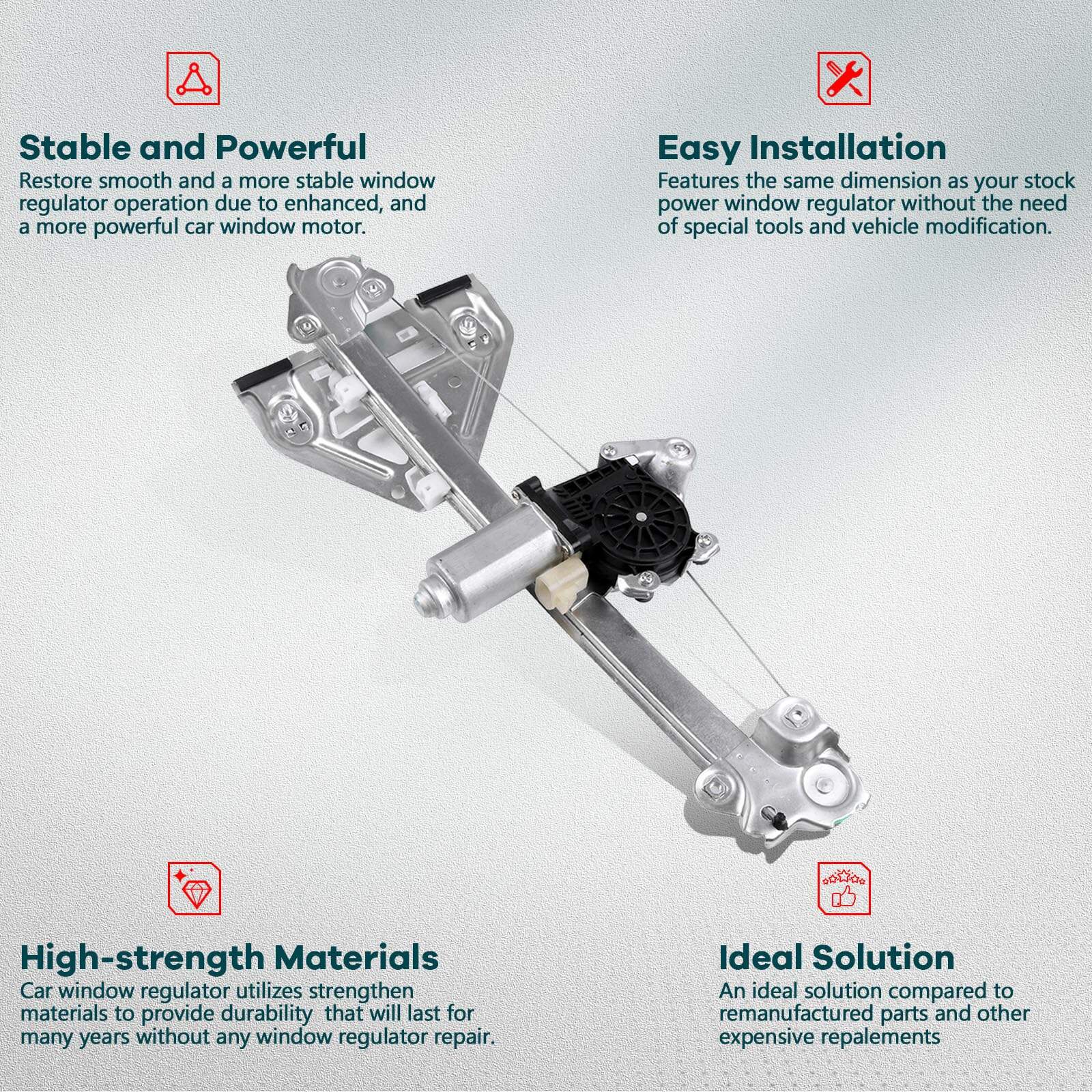 Stable and Powerful
Restore smooth and a more stable window regulator operation due to enhanced, and a more powerful car window motor.

Easy Installation
Features the same dimension as your stock power window regulator without the need of special tools and vehicle modification.

High-strength Materials
Car window regulator utilizes strengthen materials to provide durability that will last for many years without any window regulator repair.

Ideal Solution
An ideal solution compared to remanufactured parts and other expensive repalements