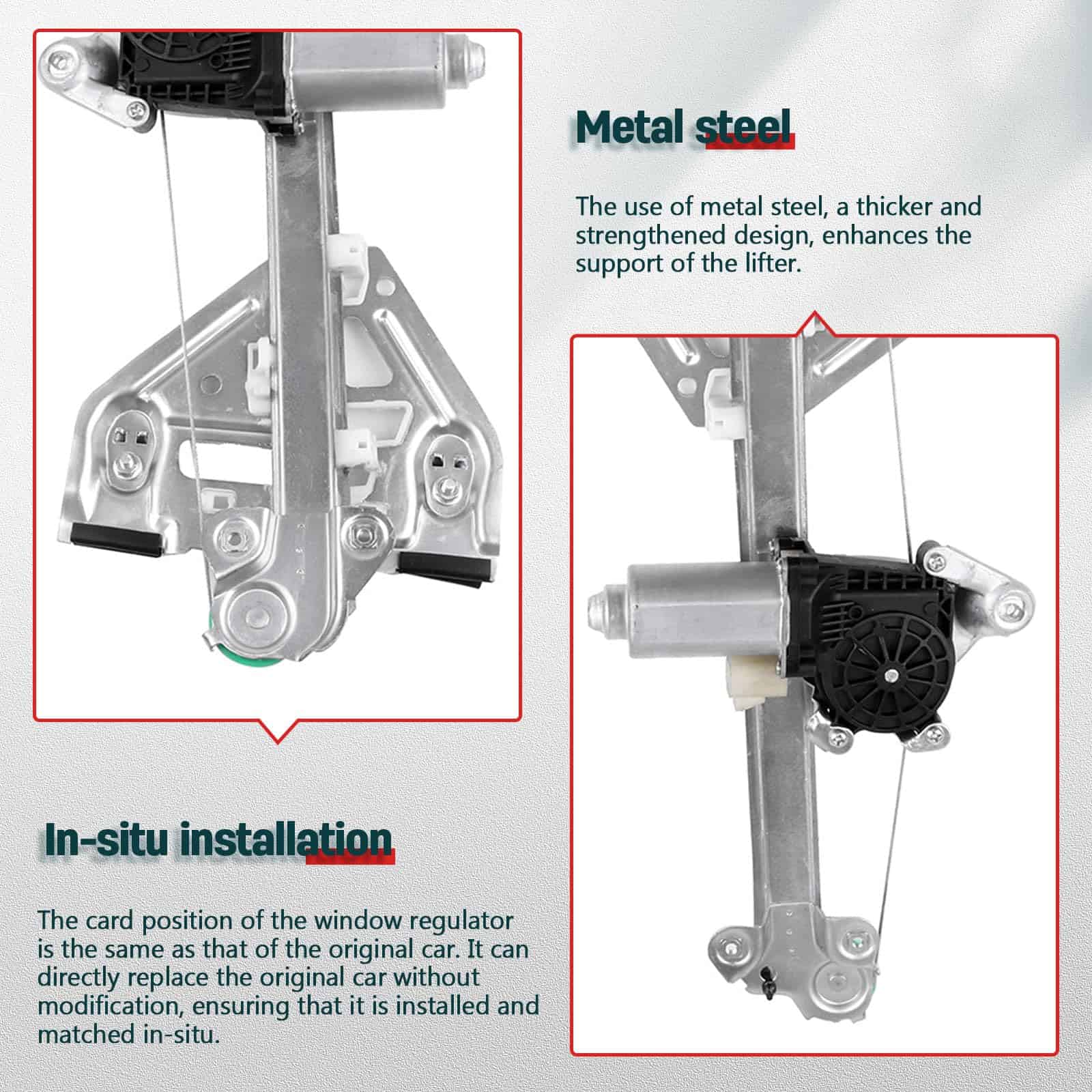 Metal steel

The use of metal steel, a thicker and strengthened design, enhances the support of the lifter.

In-situ installation

The card position of the window regulator is the same as that of the original car. It can directly replace the original car without modification, ensuring that it is installed and matched in-situ.