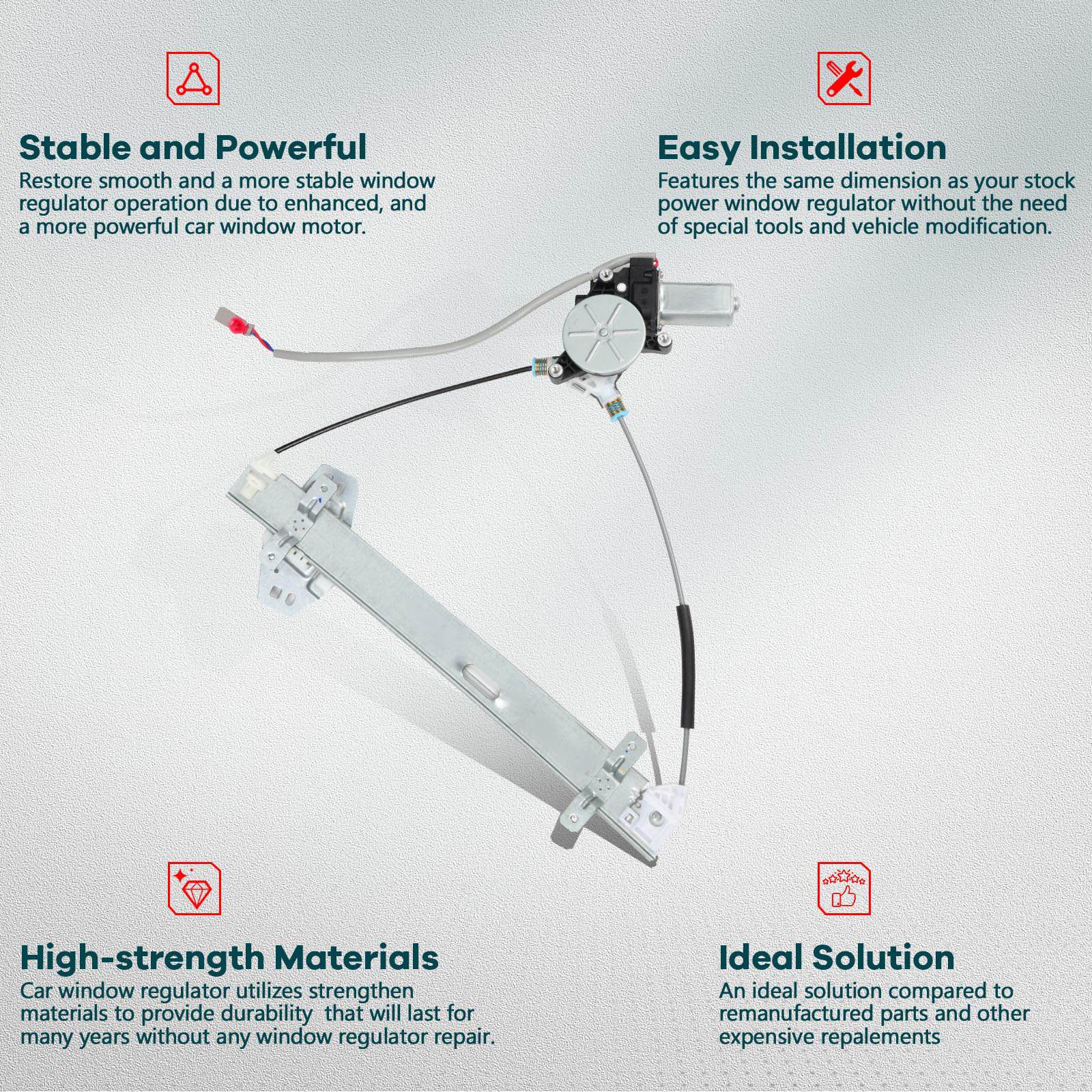 Stable and Powerful
Restore smooth and a more stable window regulator operation due to enhanced, and a more powerful car window motor.

Easy Installation
Features the same dimension as your stock power window regulator without the need of special tools and vehicle modification.

High-strength Materials
Car window regulator utilizes strengthen materials to provide durability that will last for many years without any window regulator repair.

Ideal Solution
An ideal solution compared to remanufactured parts and other expensive repalements