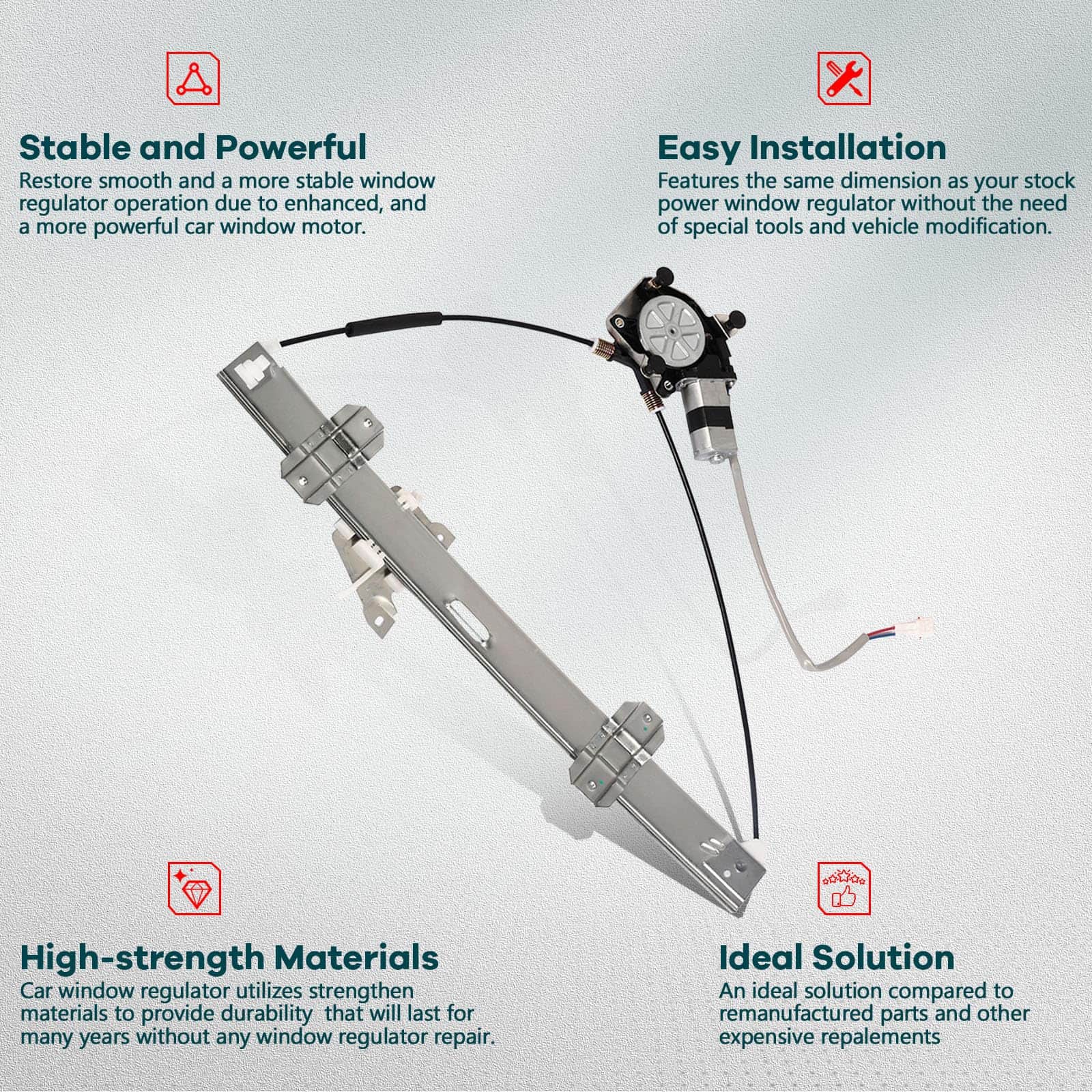 Stable and Powerful
Restore smooth and a more stable window regulator operation due to enhanced, and a more powerful car window motor.

Easy Installation
Features the same dimension as your stock power window regulator without the need of special tools and vehicle modification.

High-strength Materials
Car window regulator utilizes strengthen materials to provide durability  that will last for many years without any window regulator repair.

Ideal Solution
An ideal solution compared to remanufactured parts and other expensive repalements