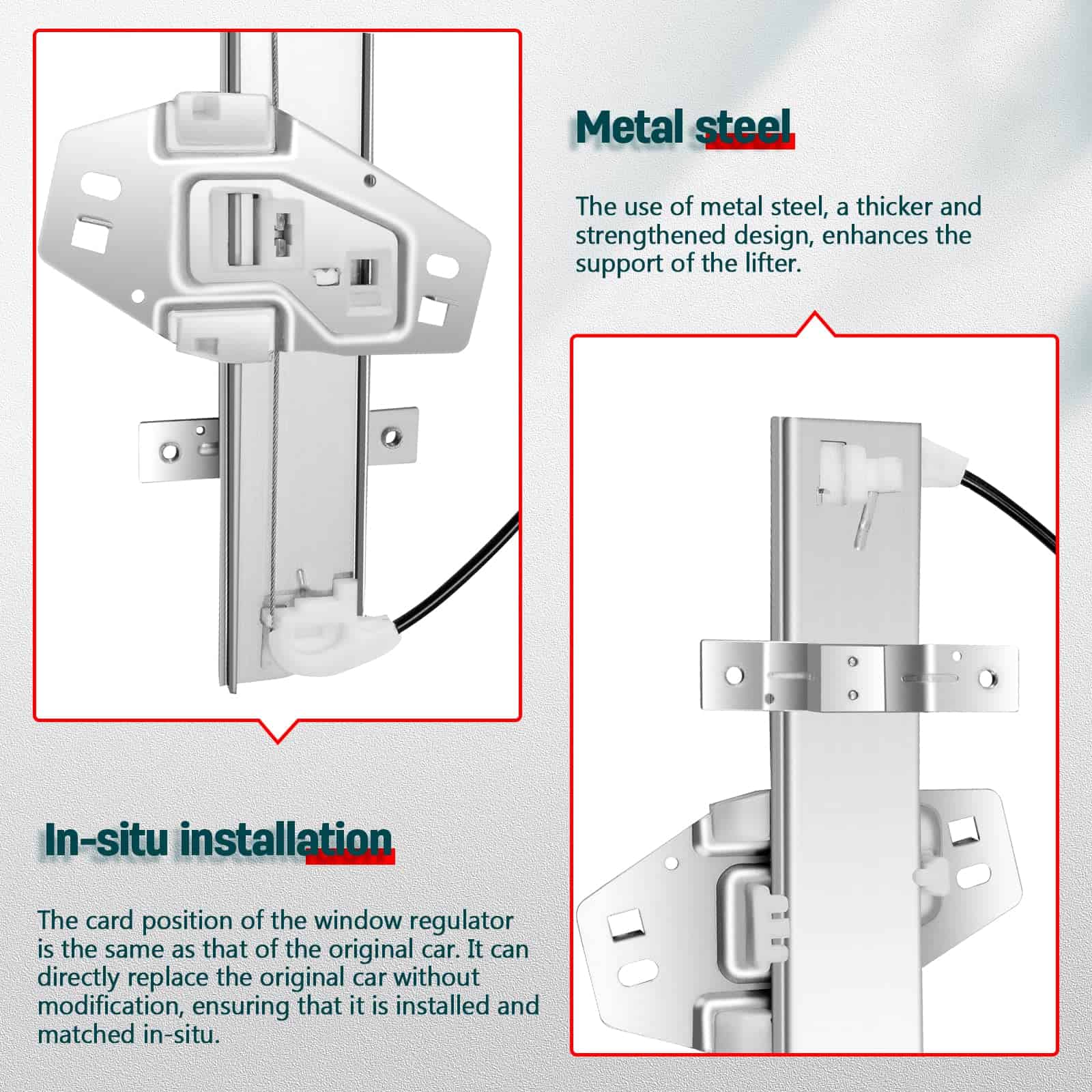 Metal steel

The use of metal steel, a thicker and strengthened design, enhances the support of the lifter.

In-situ installation

The card position of the window regulator is the same as that of the original car. It can directly replace the original car without modification, ensuring that it is installed and matched in-situ.