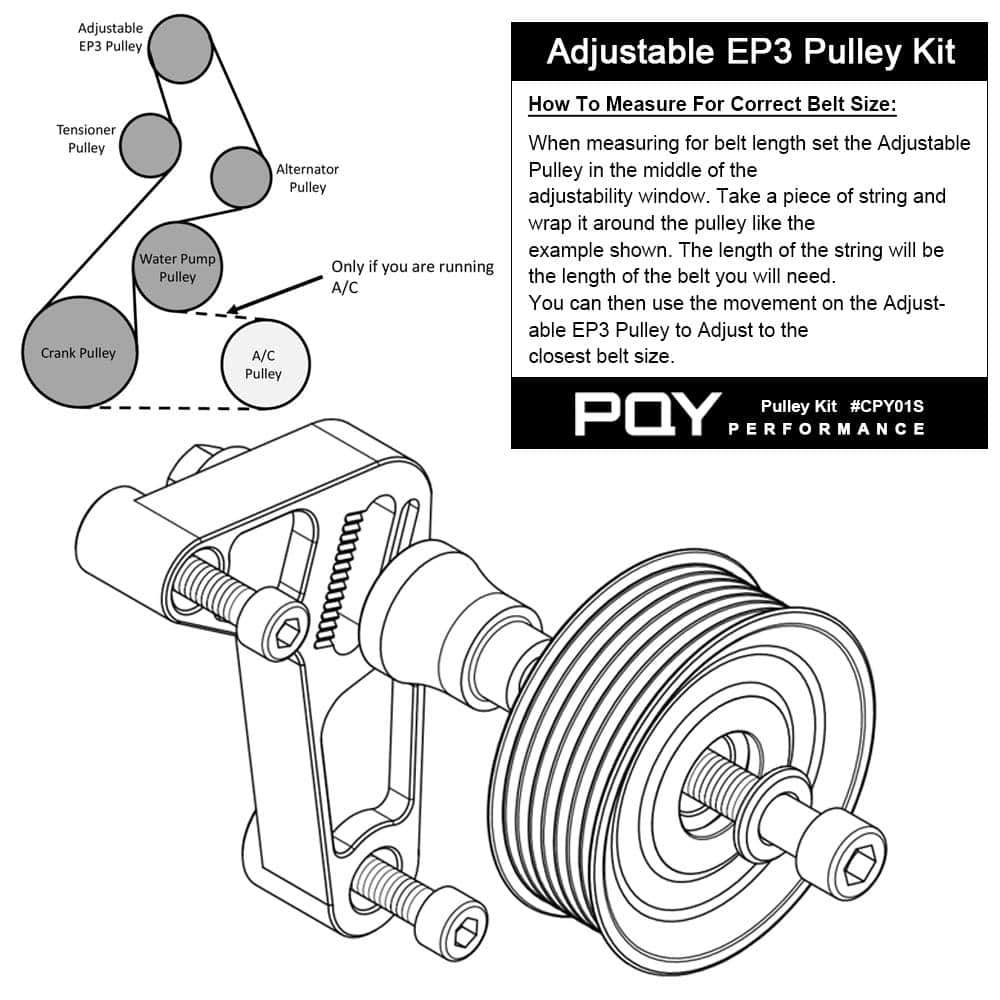 Adjustable EP3 Pulley

Tensioner Pulley

Alternator Pulley

Water Pump Pulley

Only if you are running A/C

Crank Pulley

A/C Pulley

Adjustable EP3 Pulley Kit

How To Measure For Correct Belt Size:

When measuring for belt length set the Adjustable Pulley in the middle of the adjustability window. Take a piece of string and wrap it around the pulley like the example shown. The length of the string will be the length of the belt you will need.
You can then use the movement on the Adjustable EP3 Pulley to Adjust to the closest belt size.

PQY PERFORMANCE

Pulley Kit #CPY01S